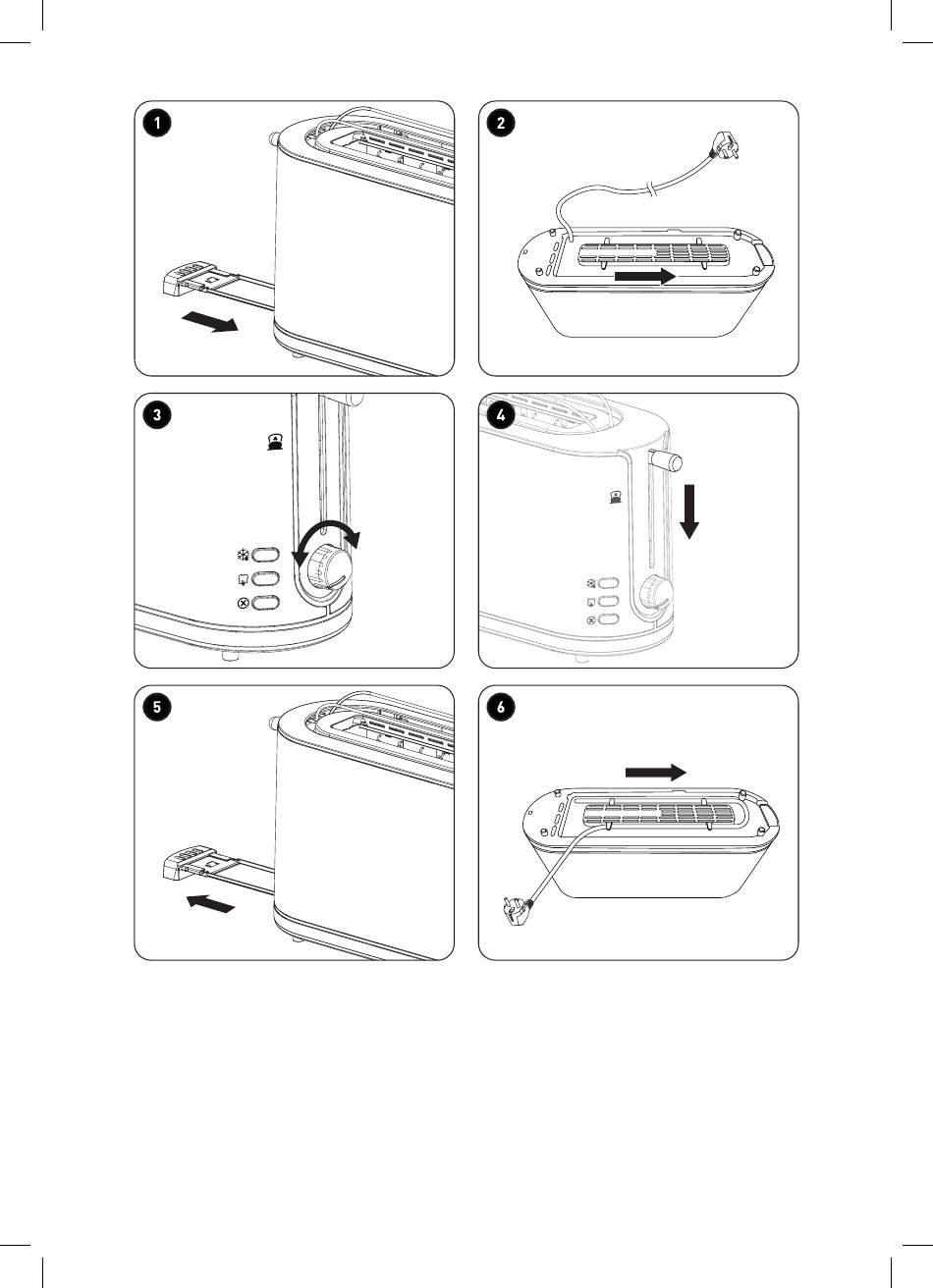 1

2

3

4

5

6