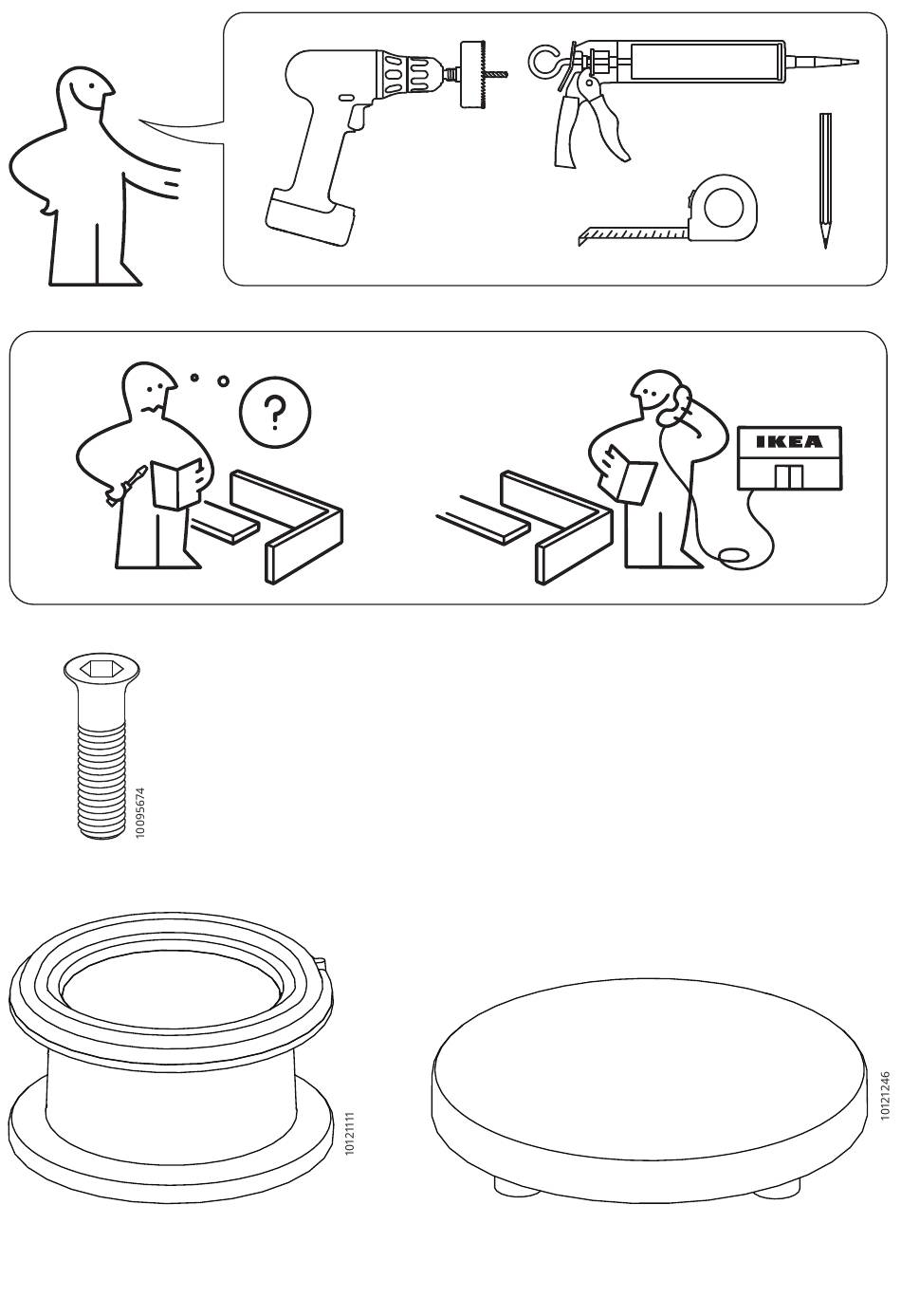 ?

IKEA

10095674

10121111

10121246