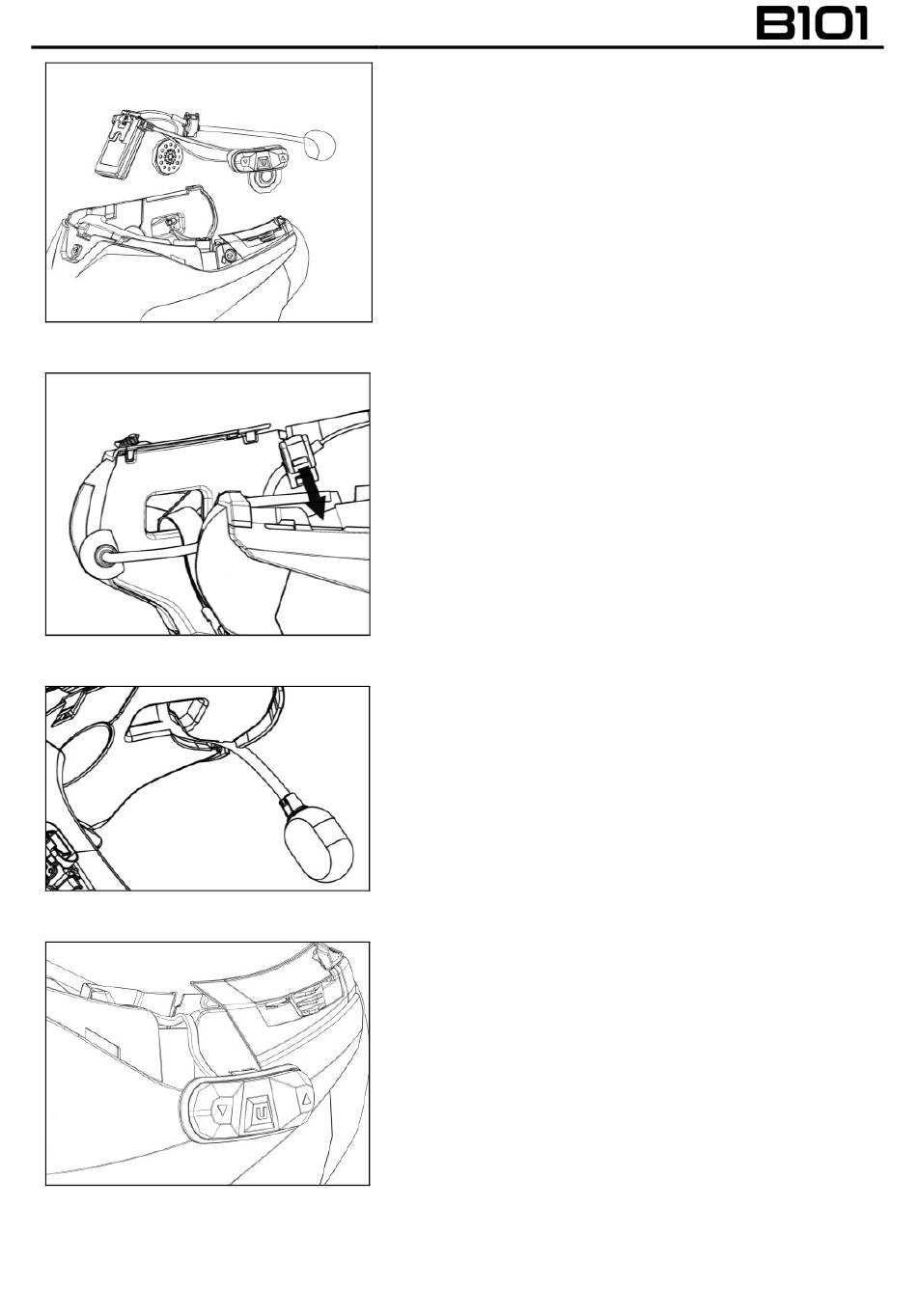 B101