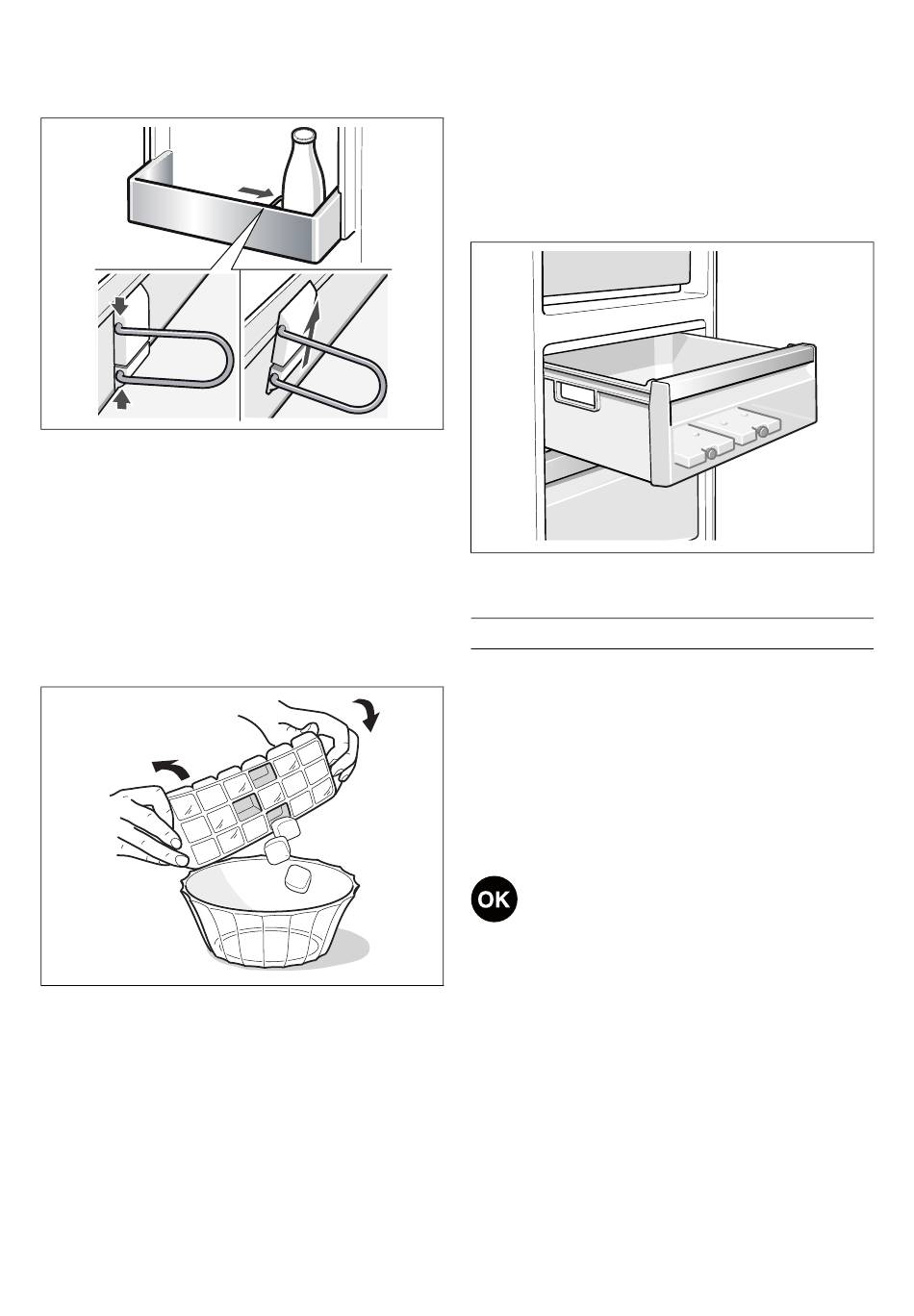 OK