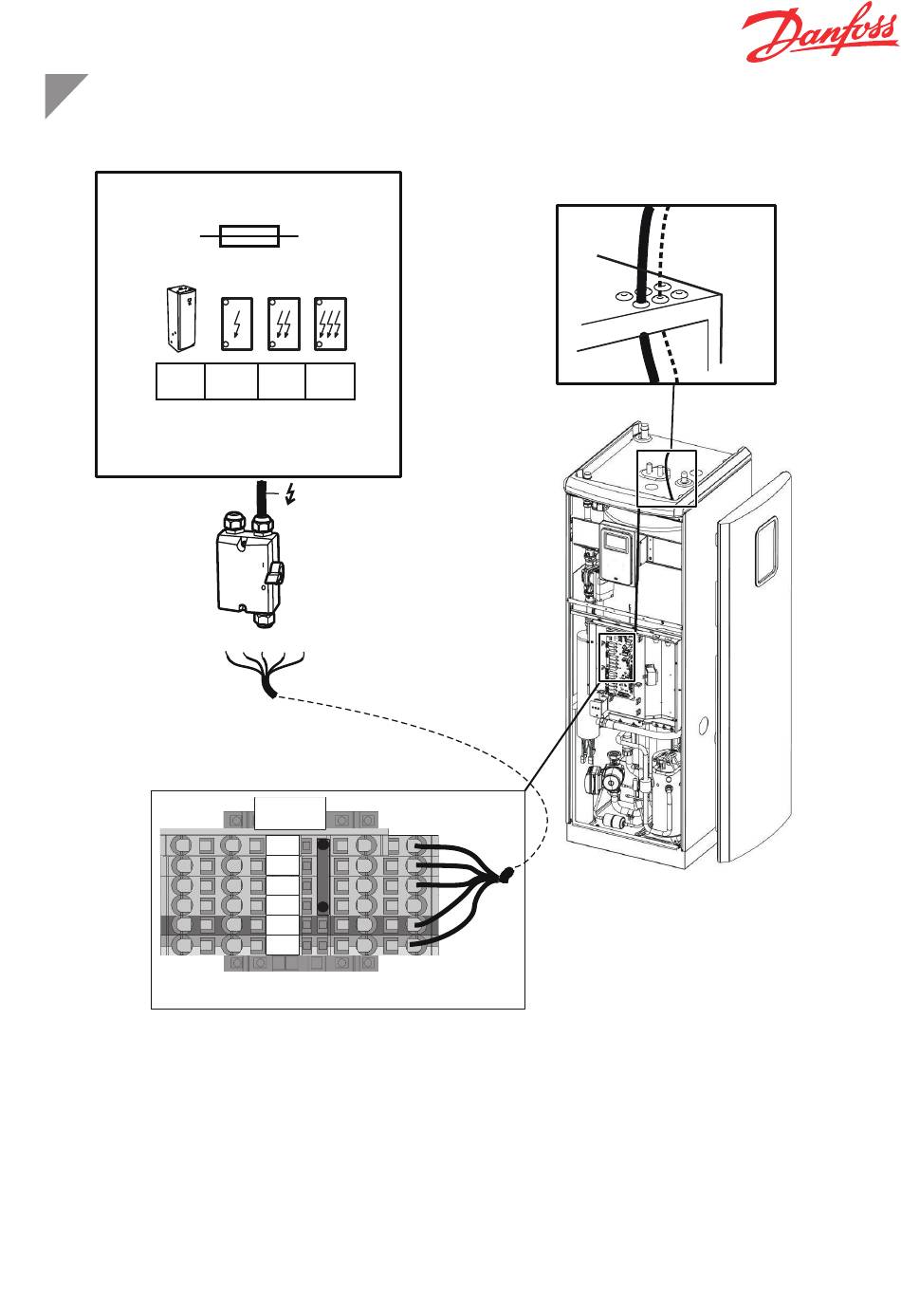 Danfoss