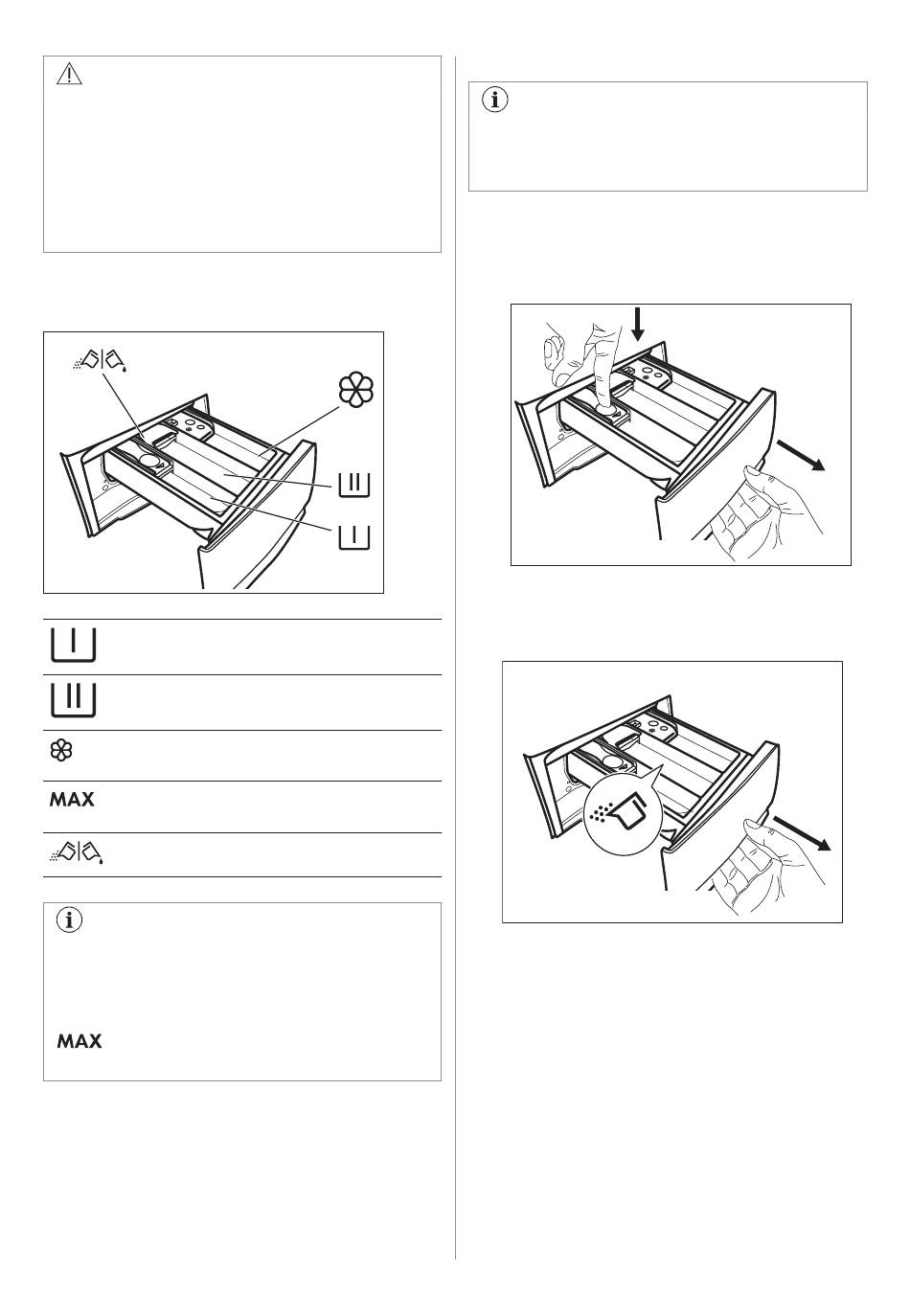 MAX

MAX