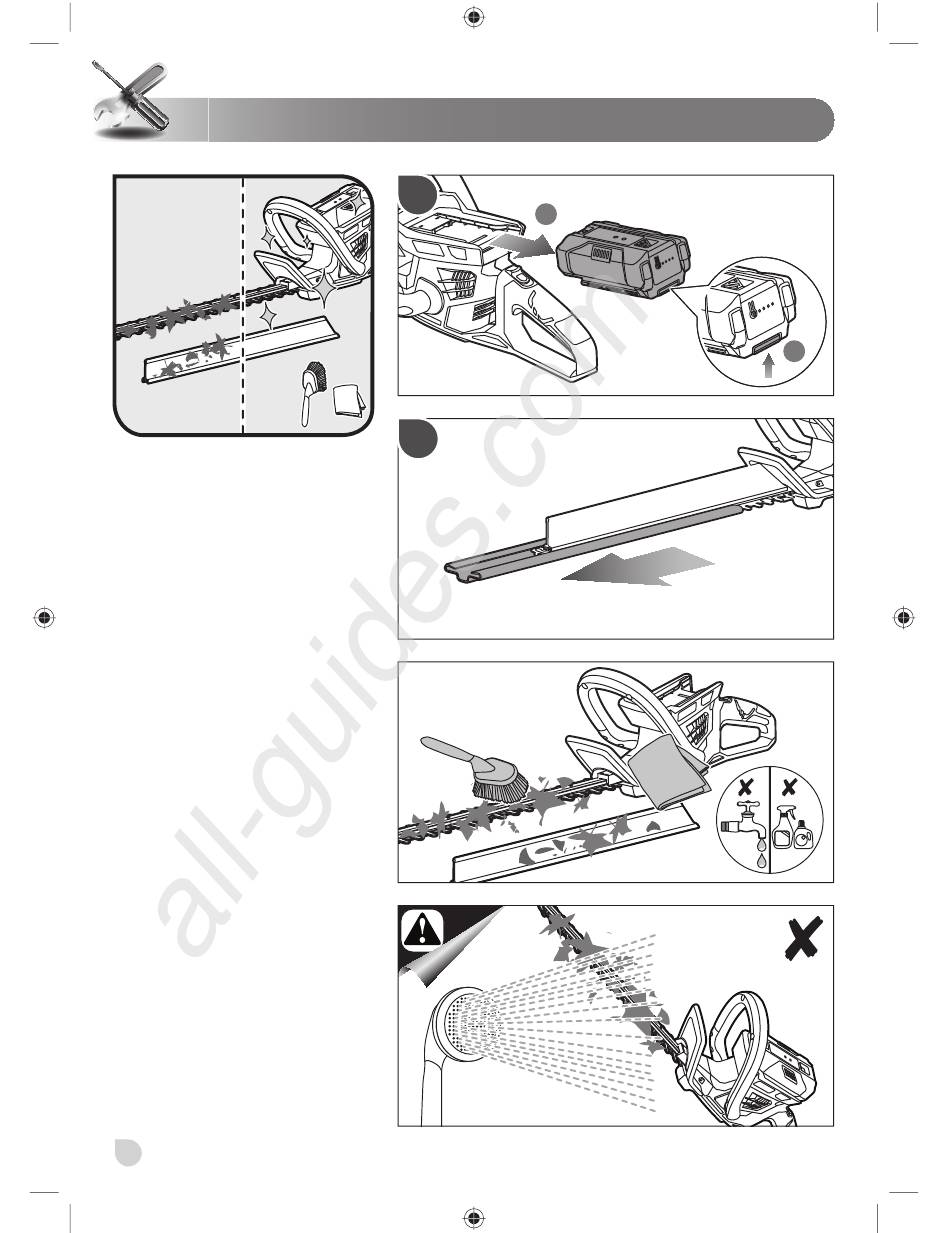 all-guides.com