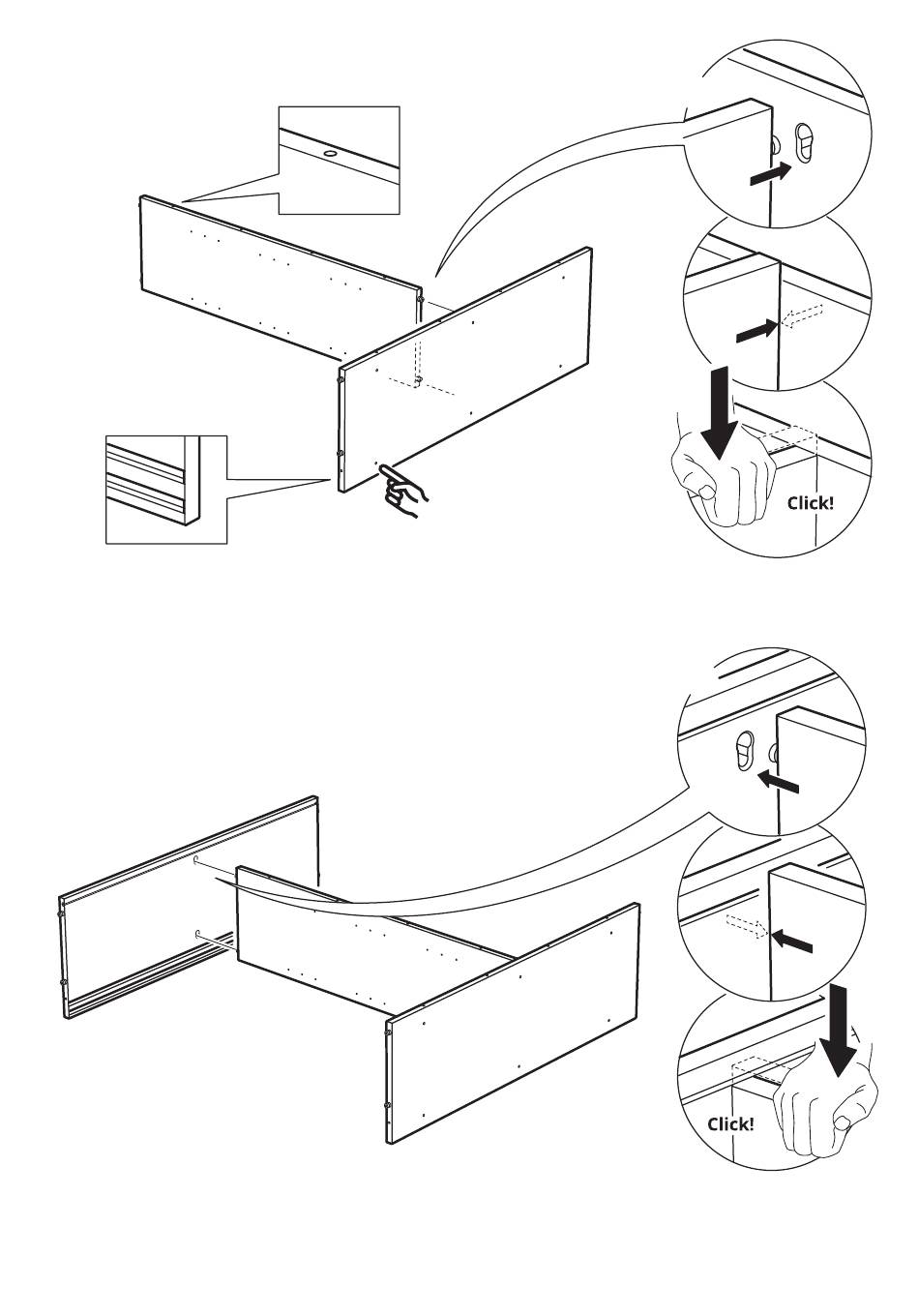 Click!

Click!