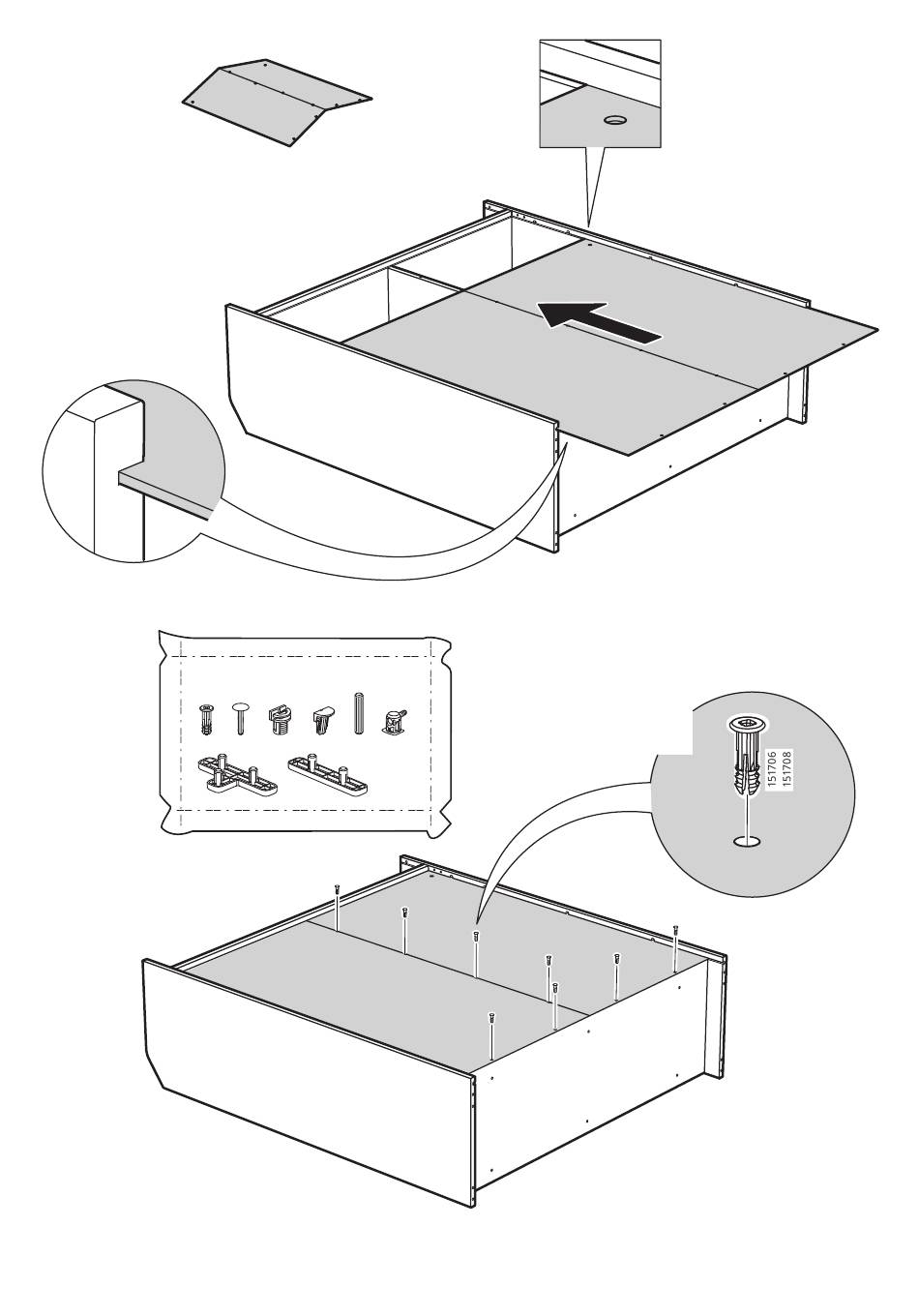 151706
151708