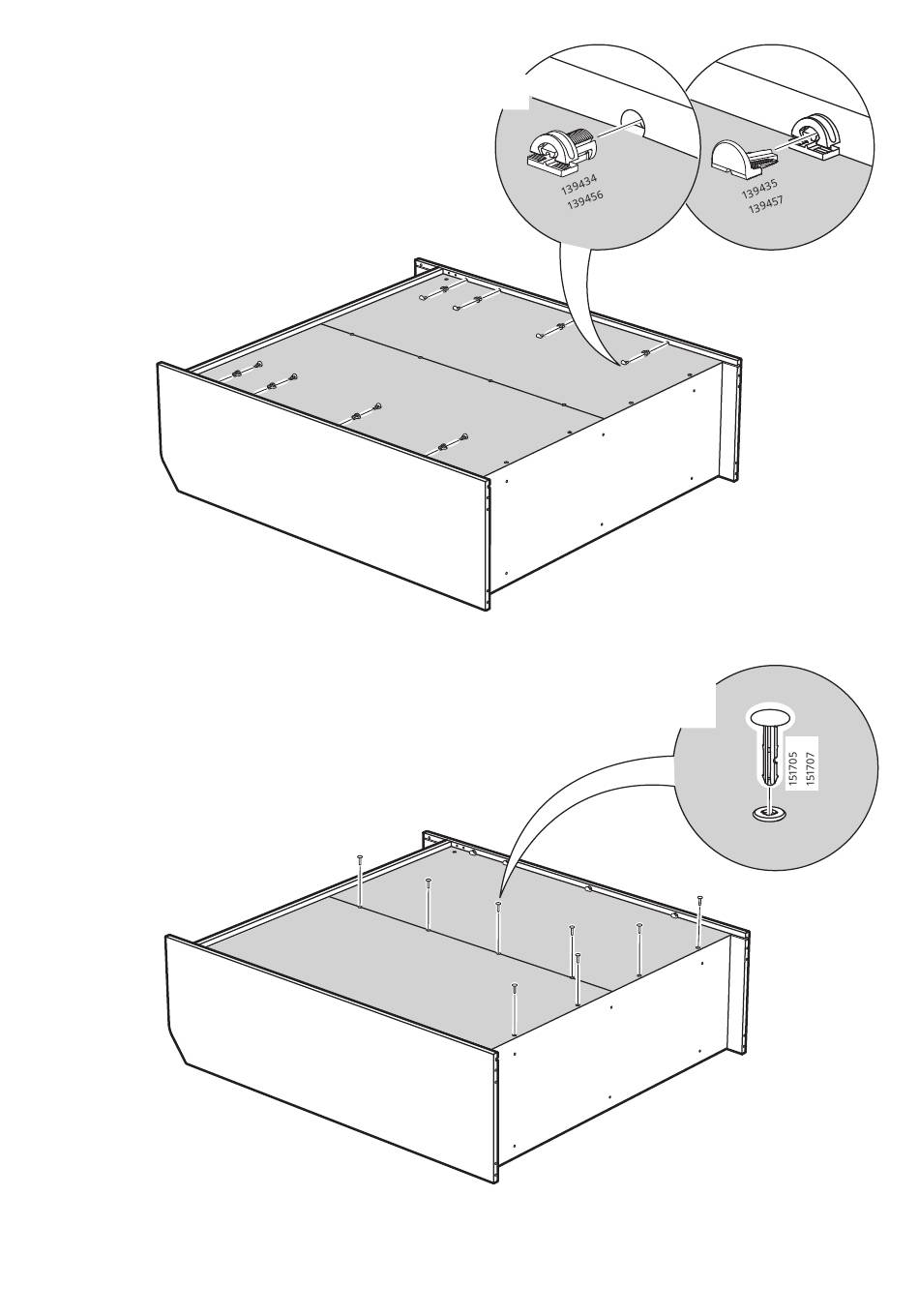 139434
139456

139435
139457

151705
151707