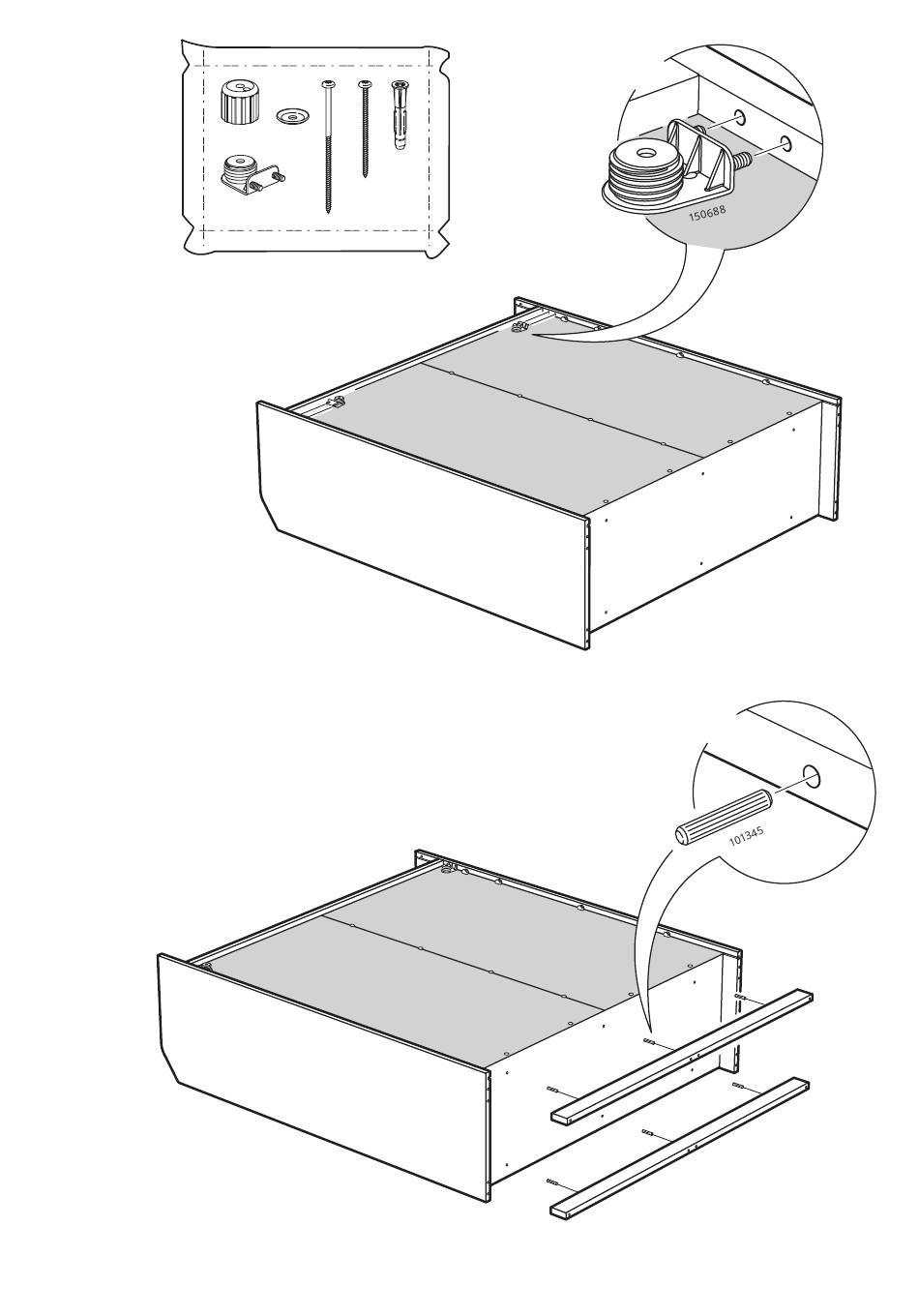 150688

101345