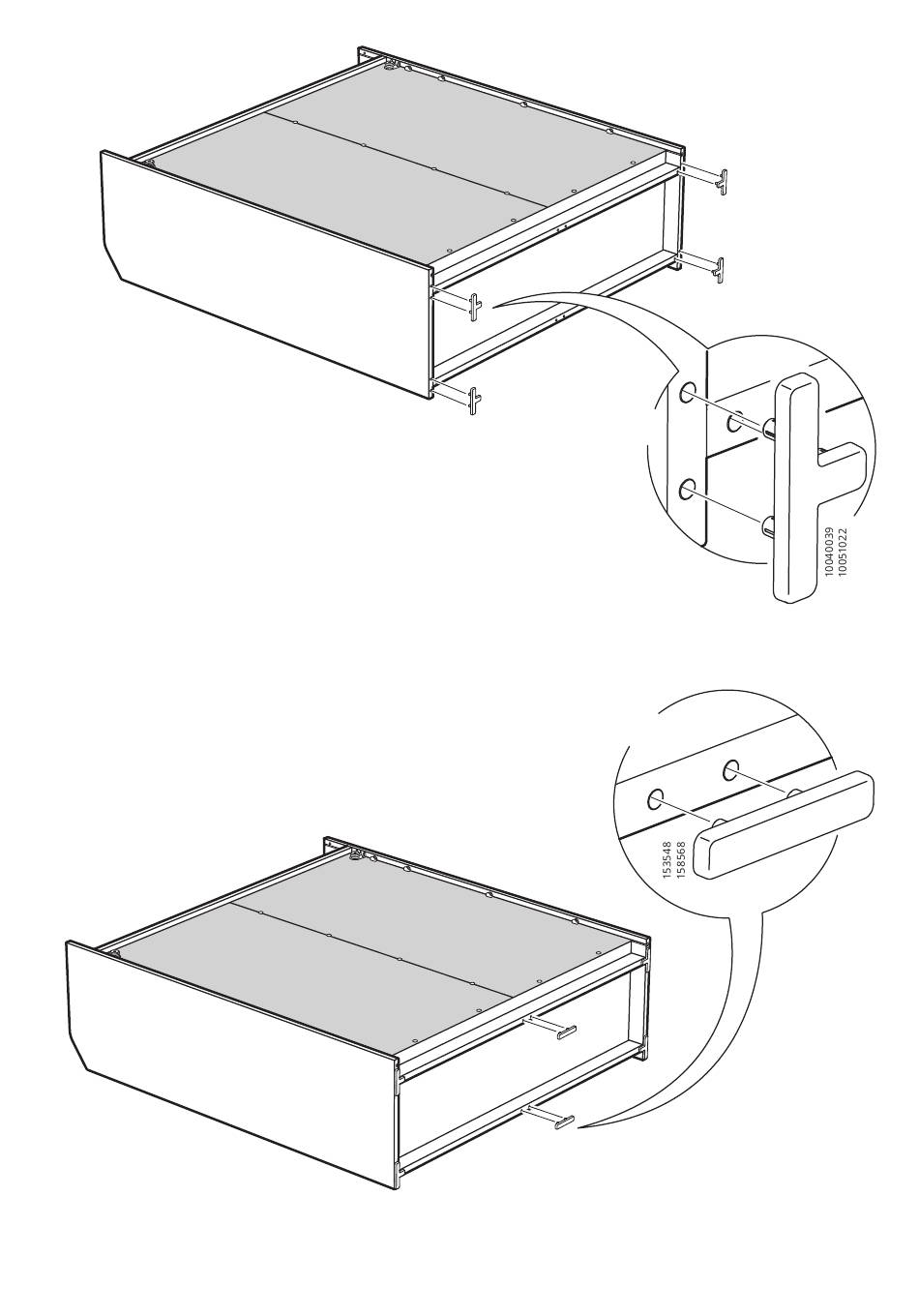 10040039
10051022

153548
158568