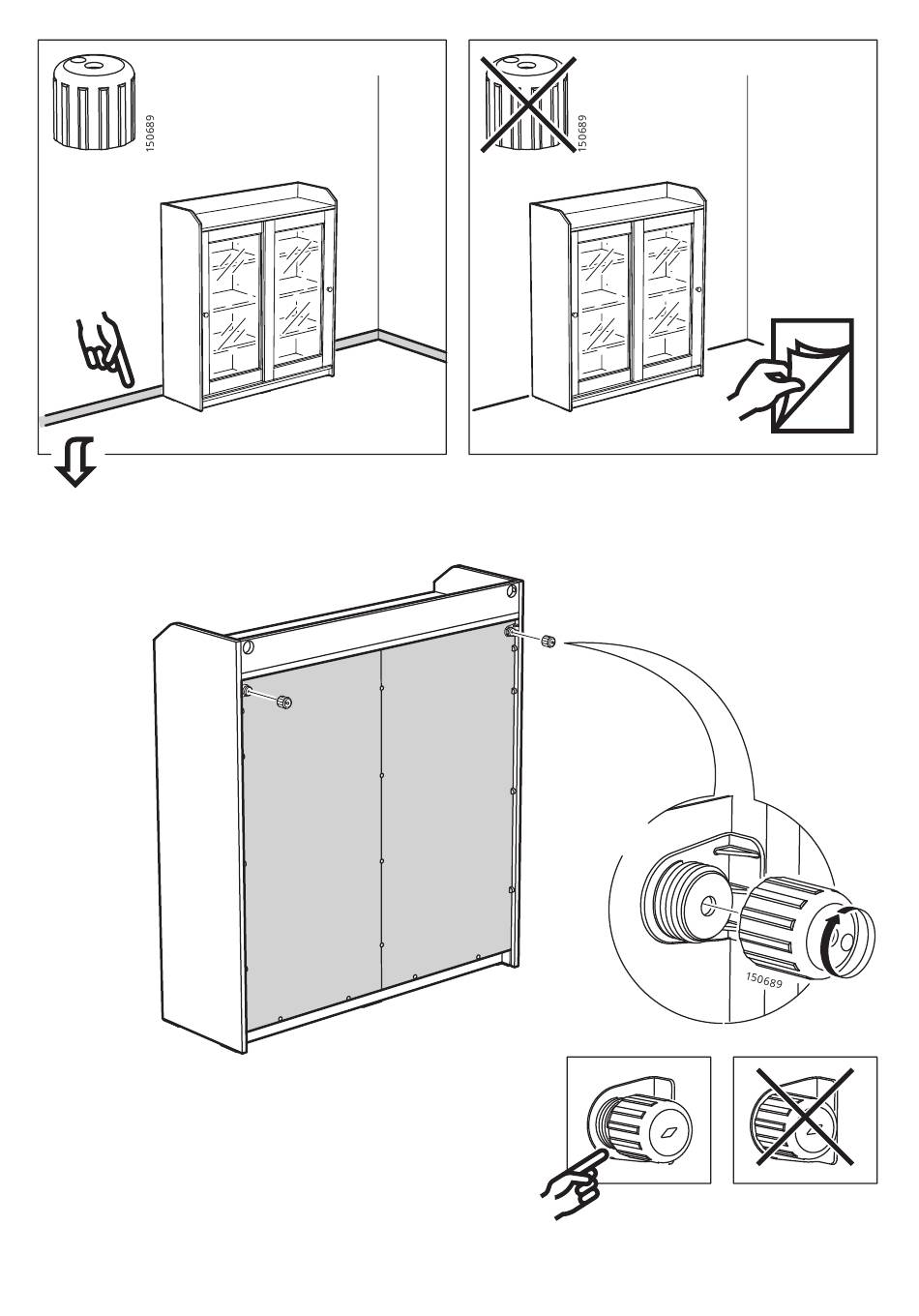 150689

150689

150689