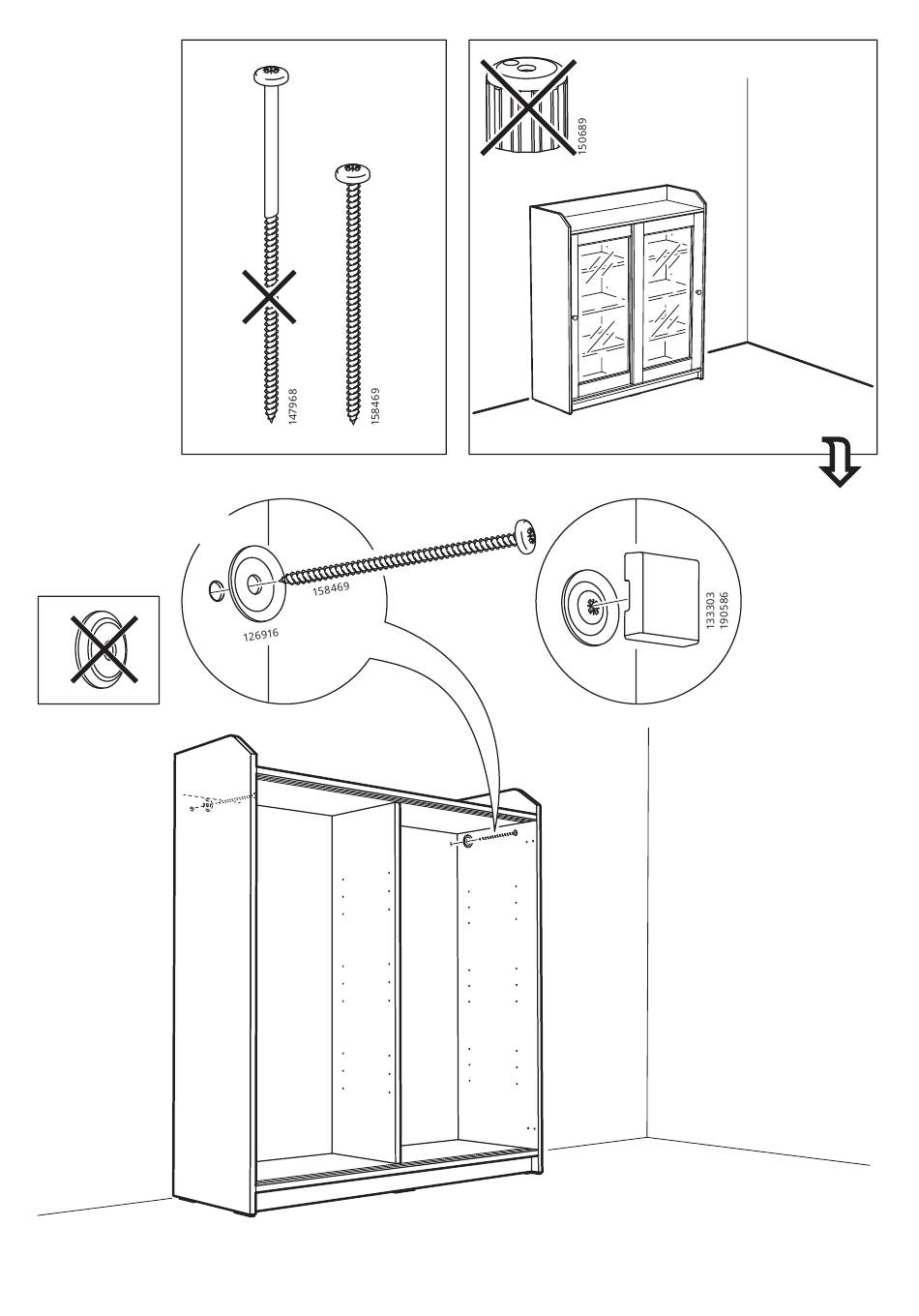 147968
158469
150689
158469
126916
133303
190586