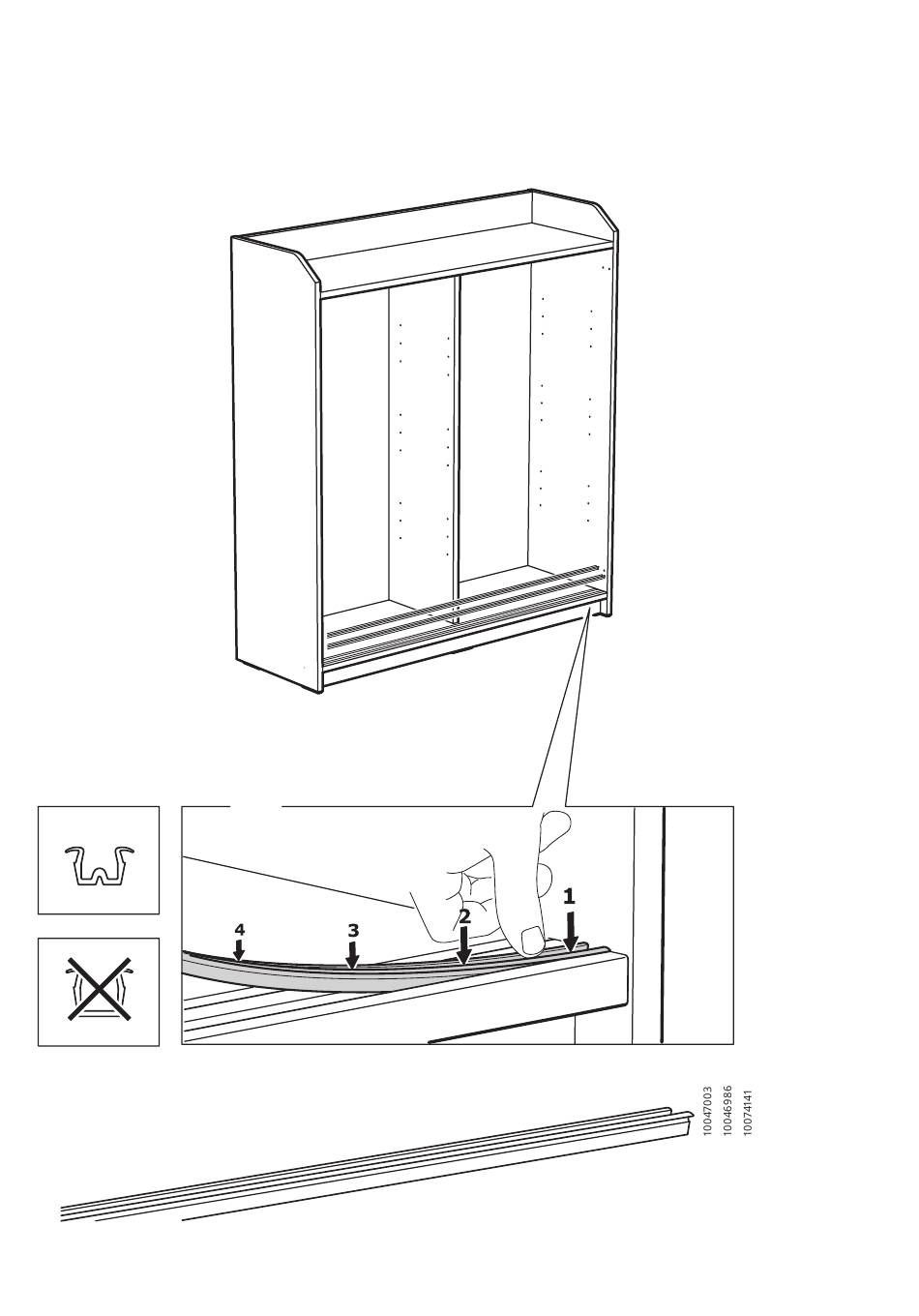 4
3
2
1

10047003
10046986
10074141