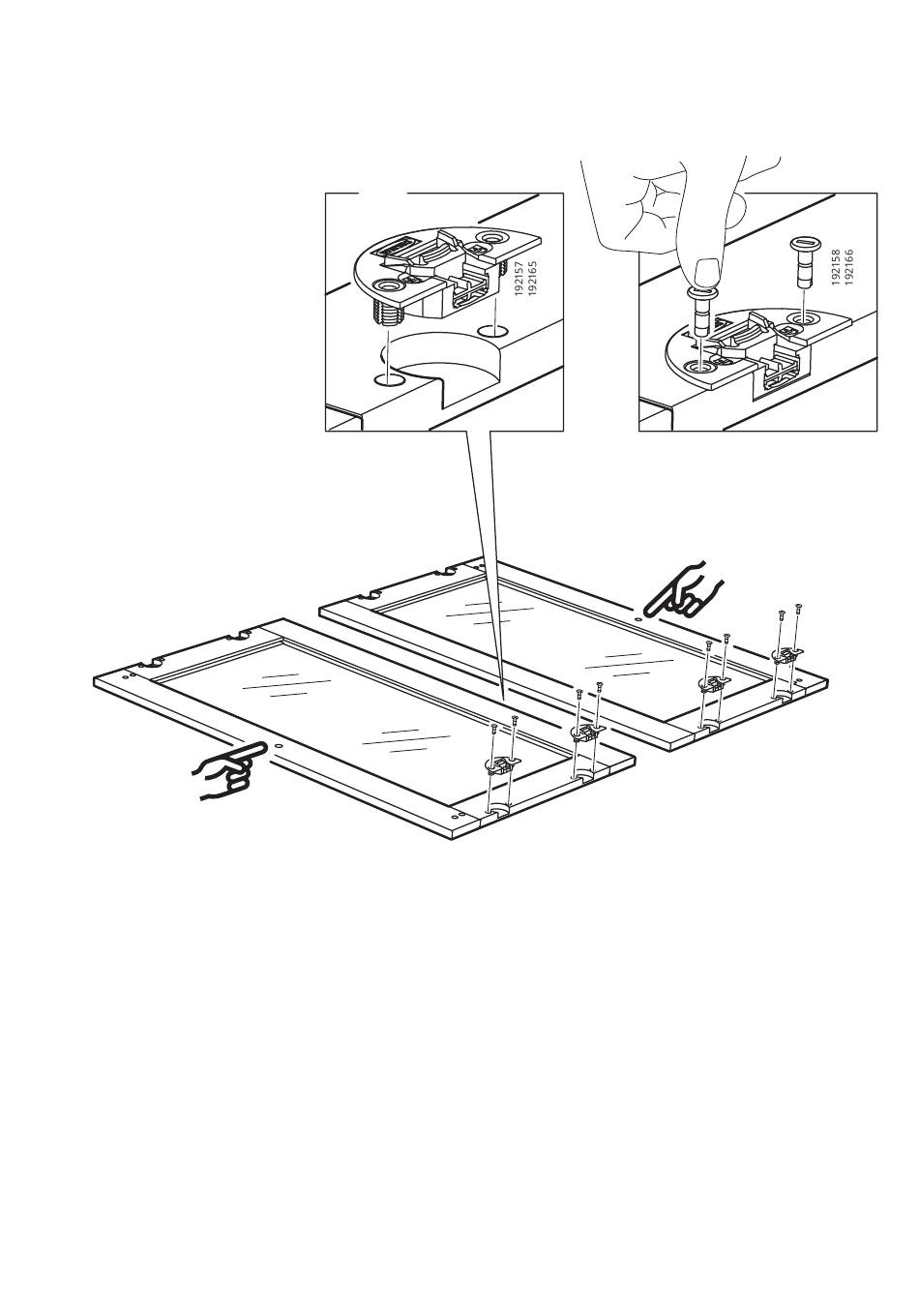 192157
192165

192158
192166