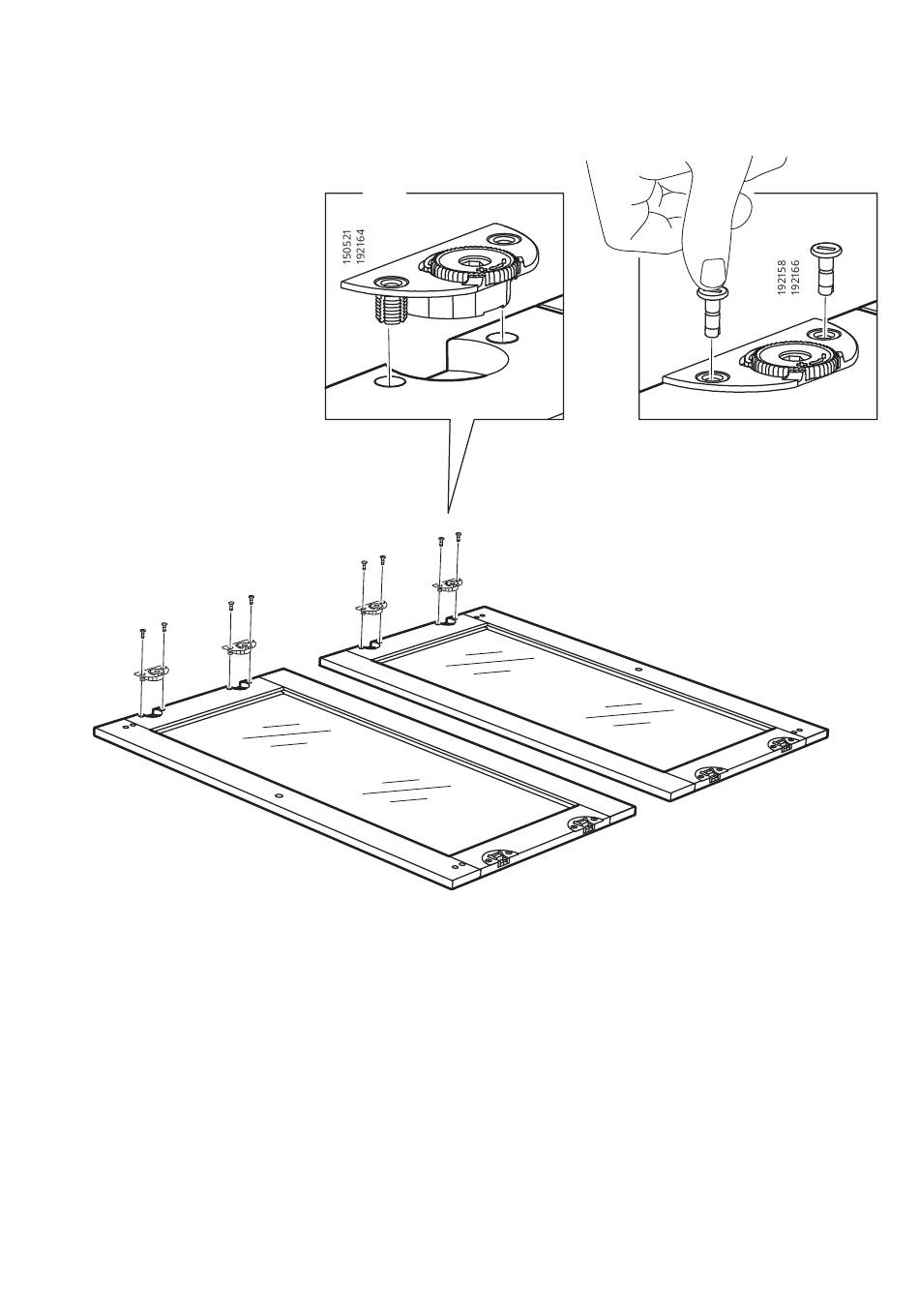 150521
192164

192158
192166