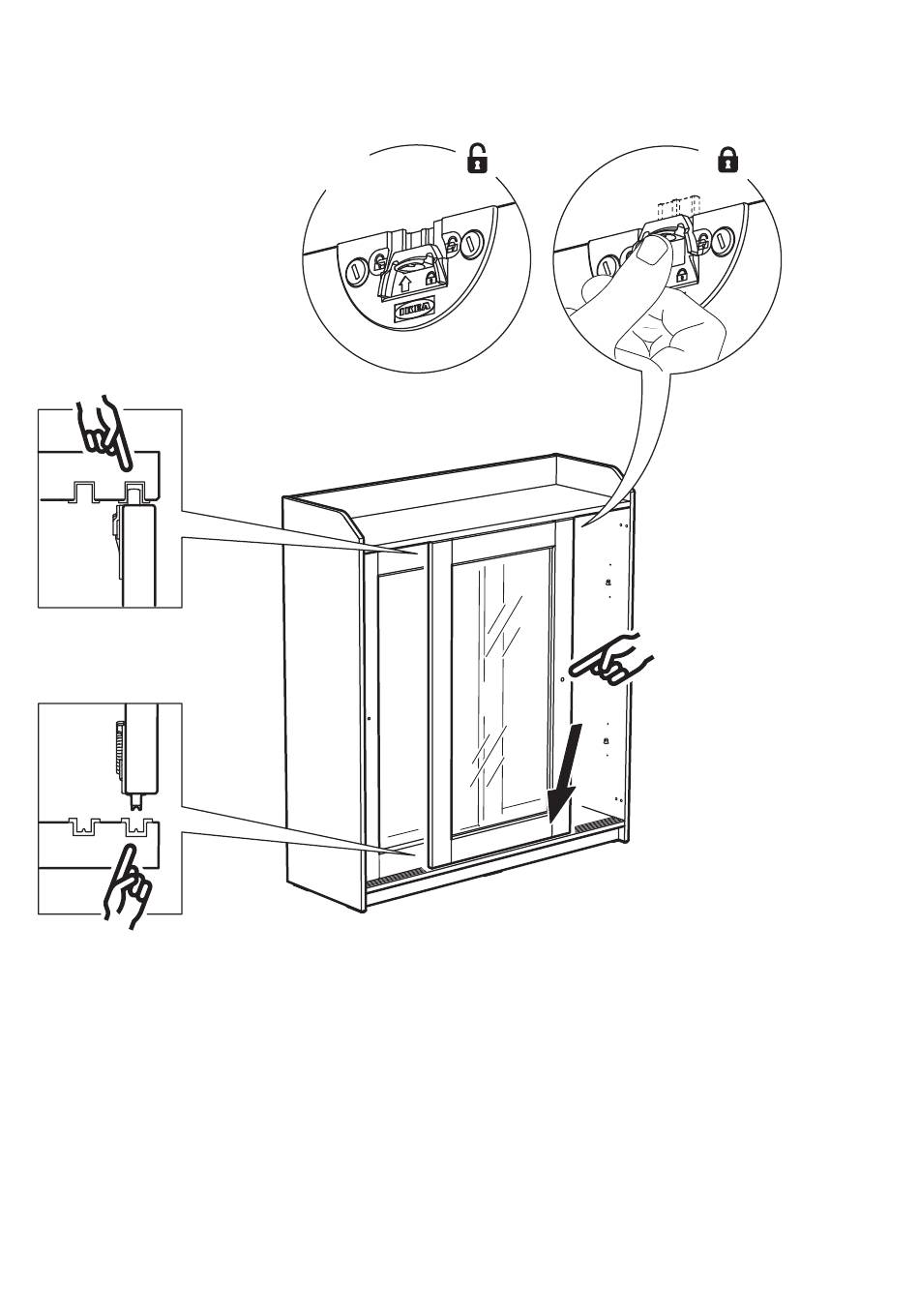 IKEA