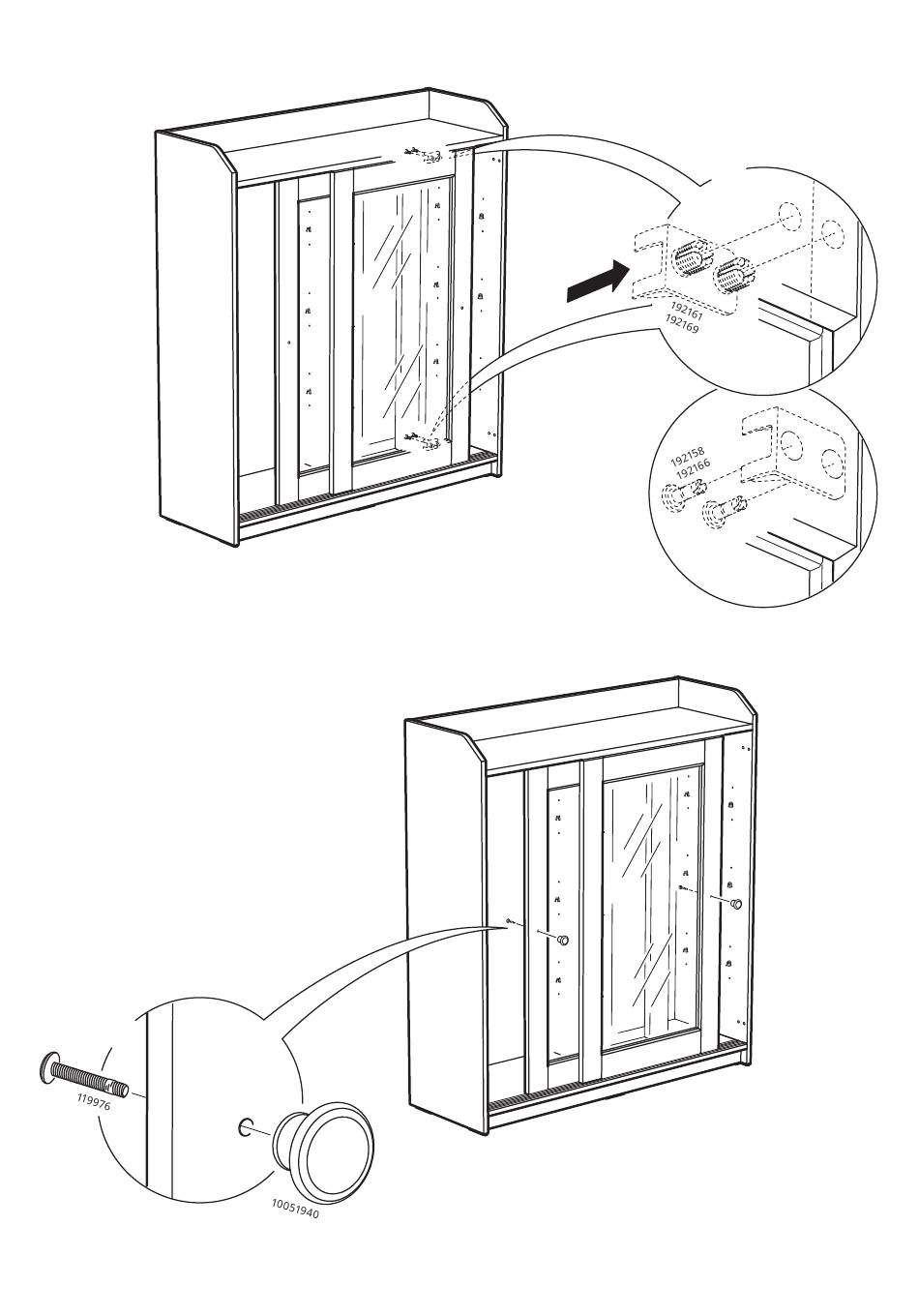 192161
192169

192158
192166

119976

10051940