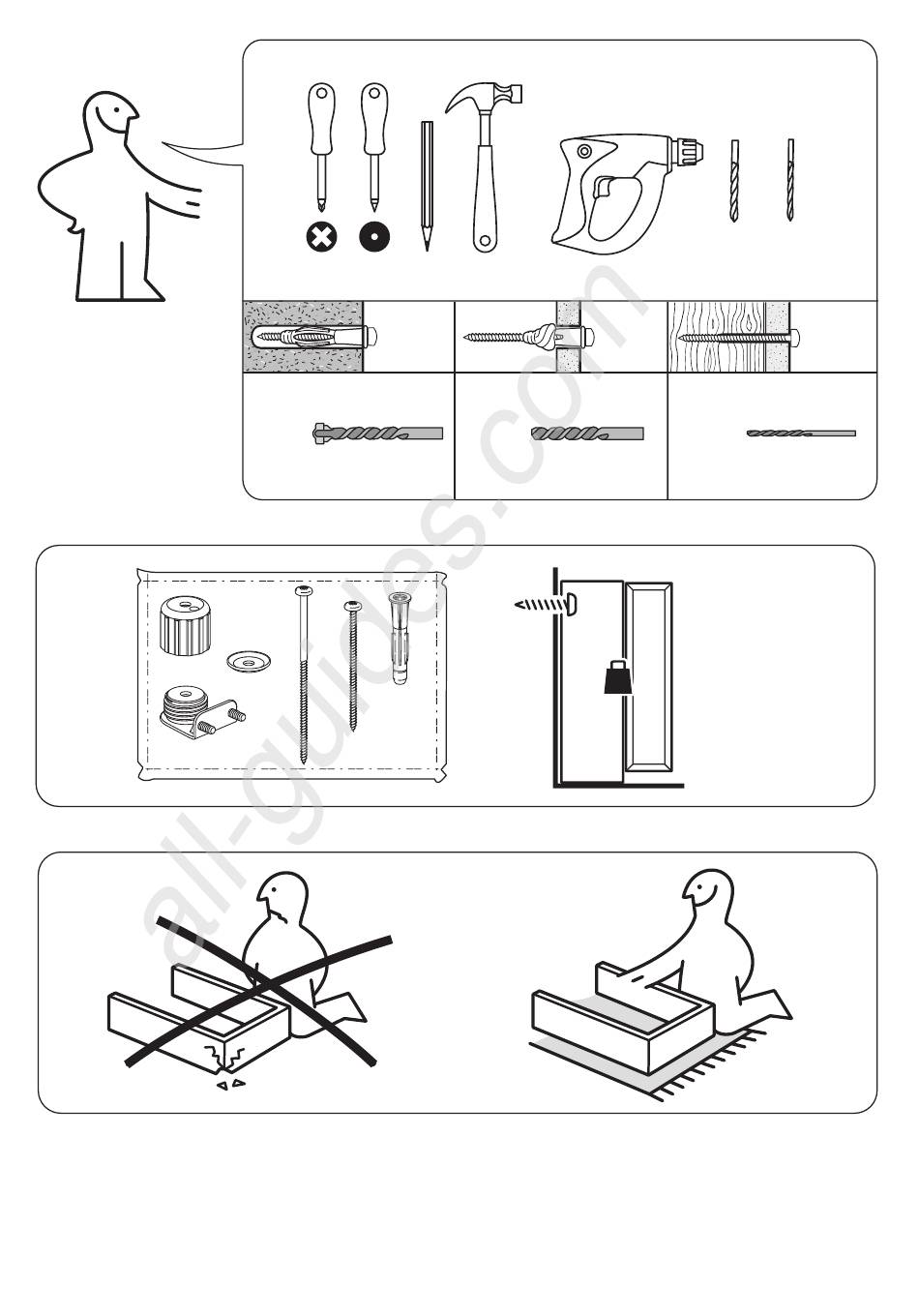 all-guides.com