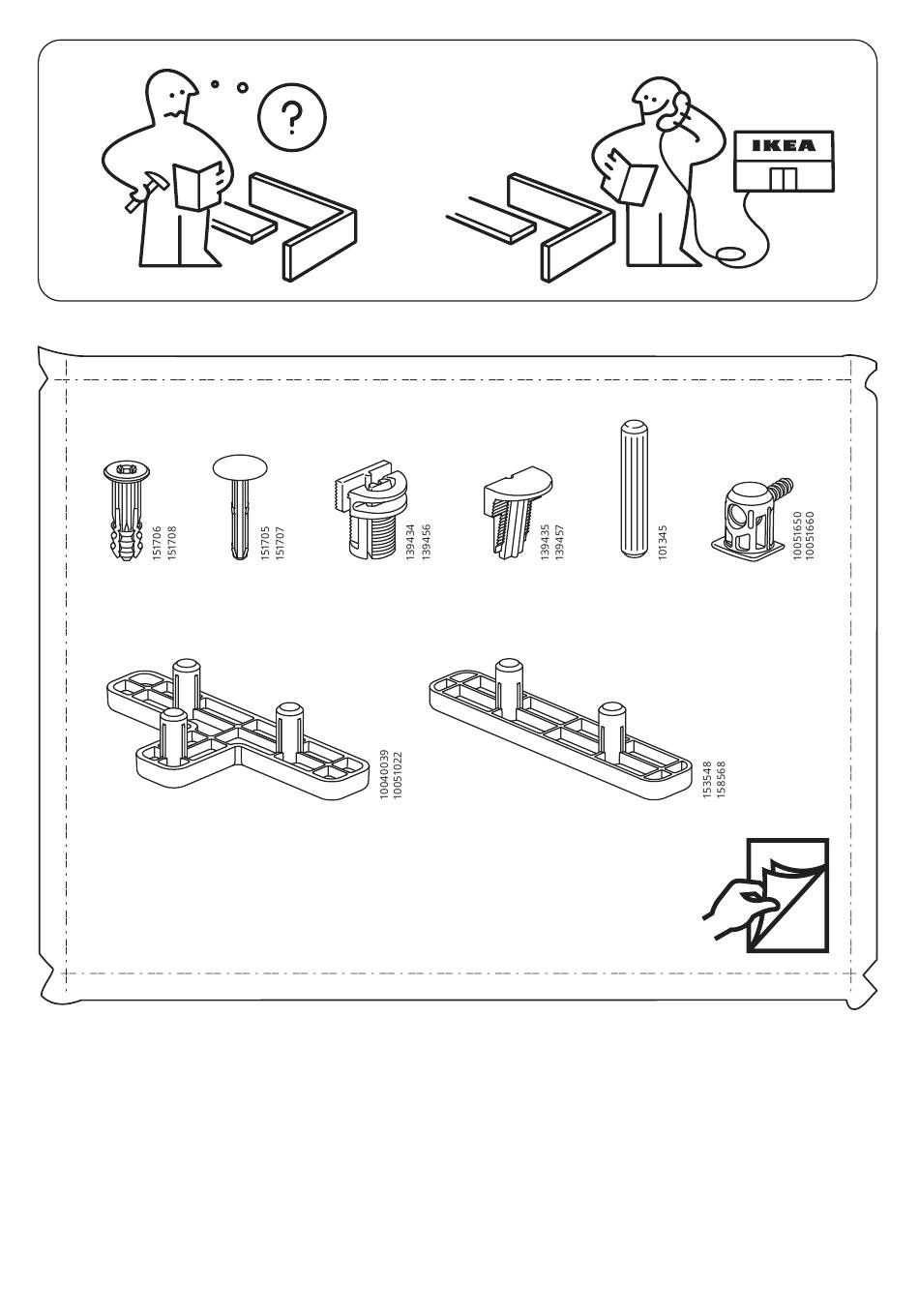 ?

IKEA

151706
151708

151705
151707

139434
139456

139435
139457

101345

10051650
10051660

10040039
10051022

153548
158568