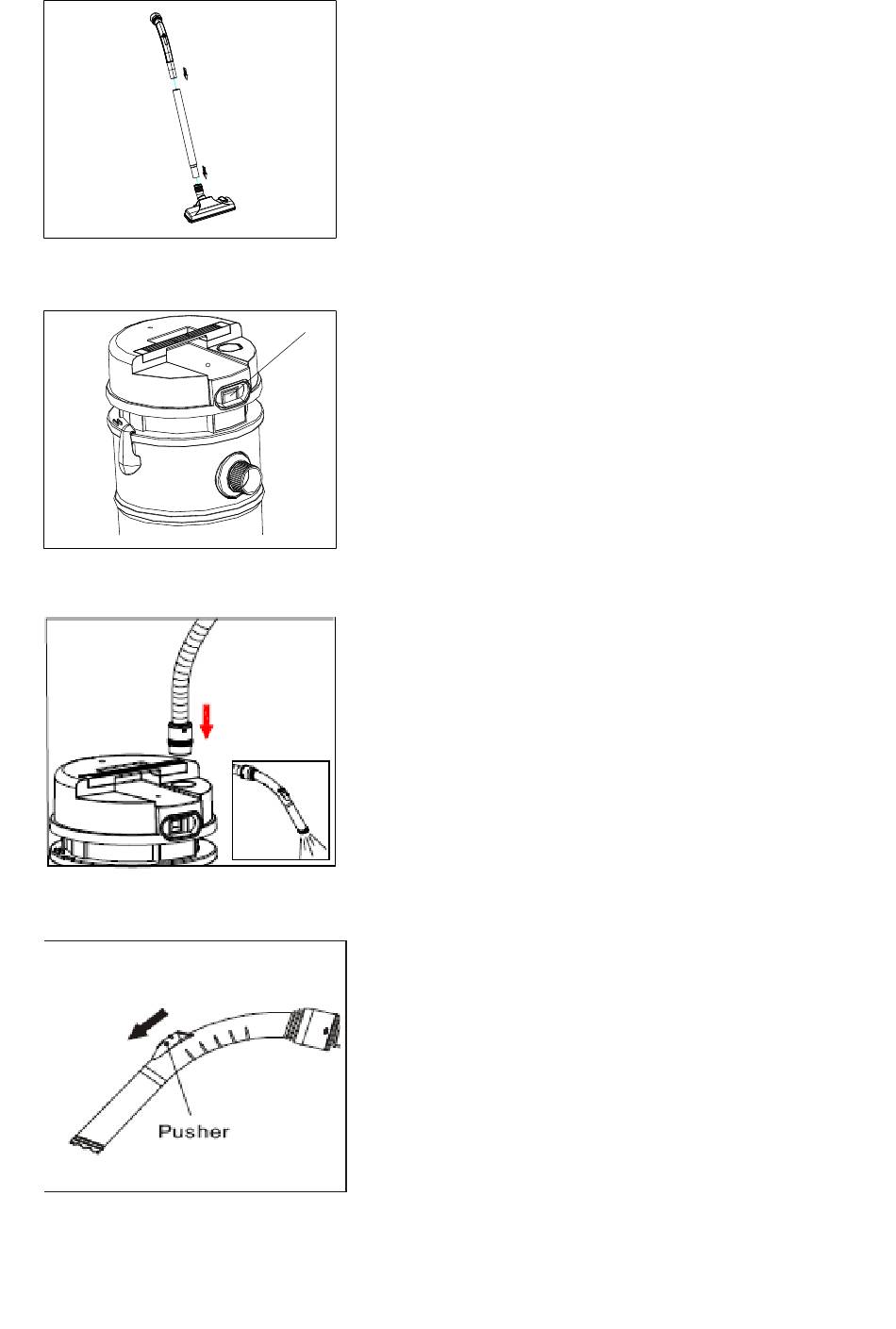 Pusher