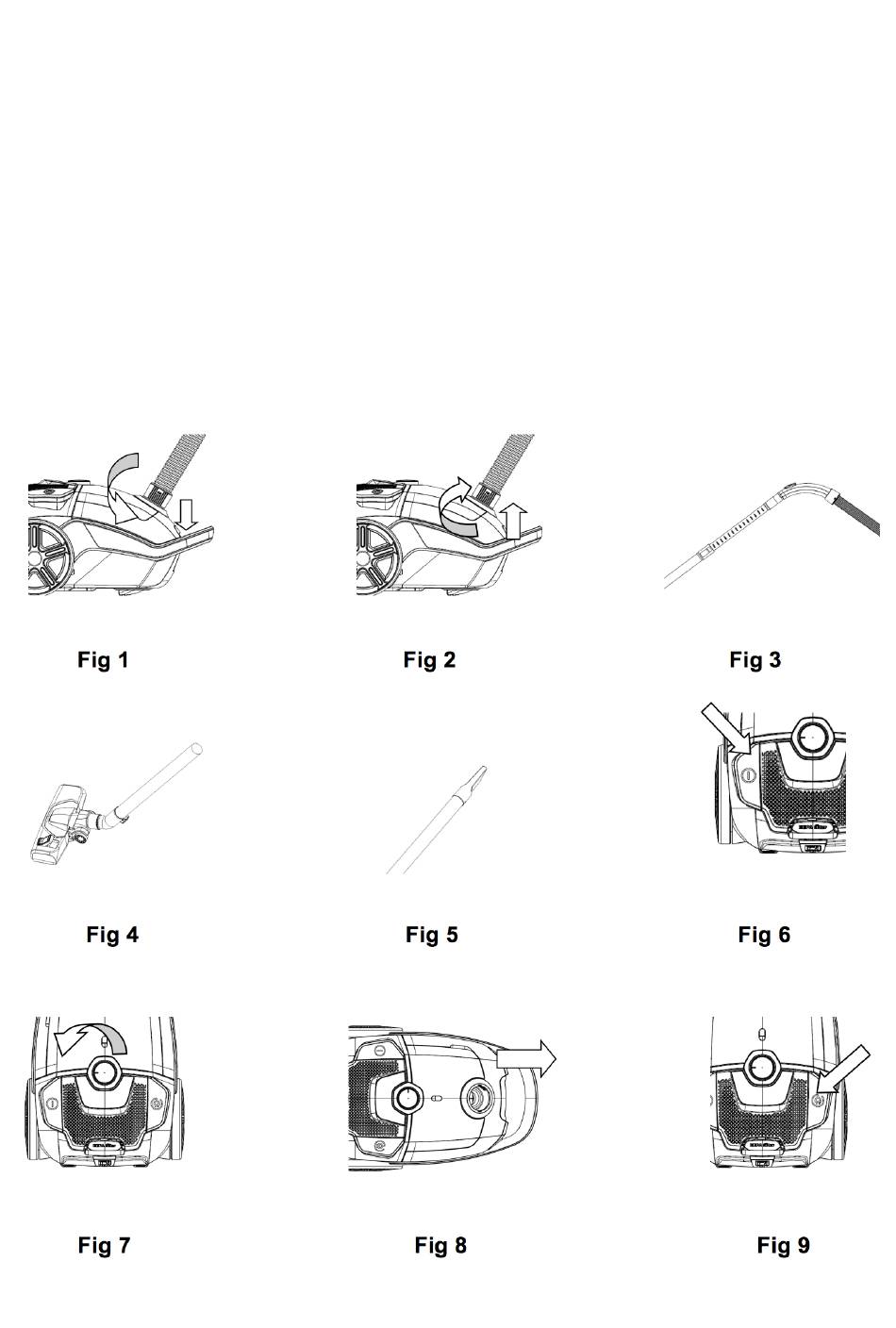 Fig 1

Fig 2

Fig 3

Fig 4

Fig 5

Fig 6

Fig 7

Fig 8

Fig 9