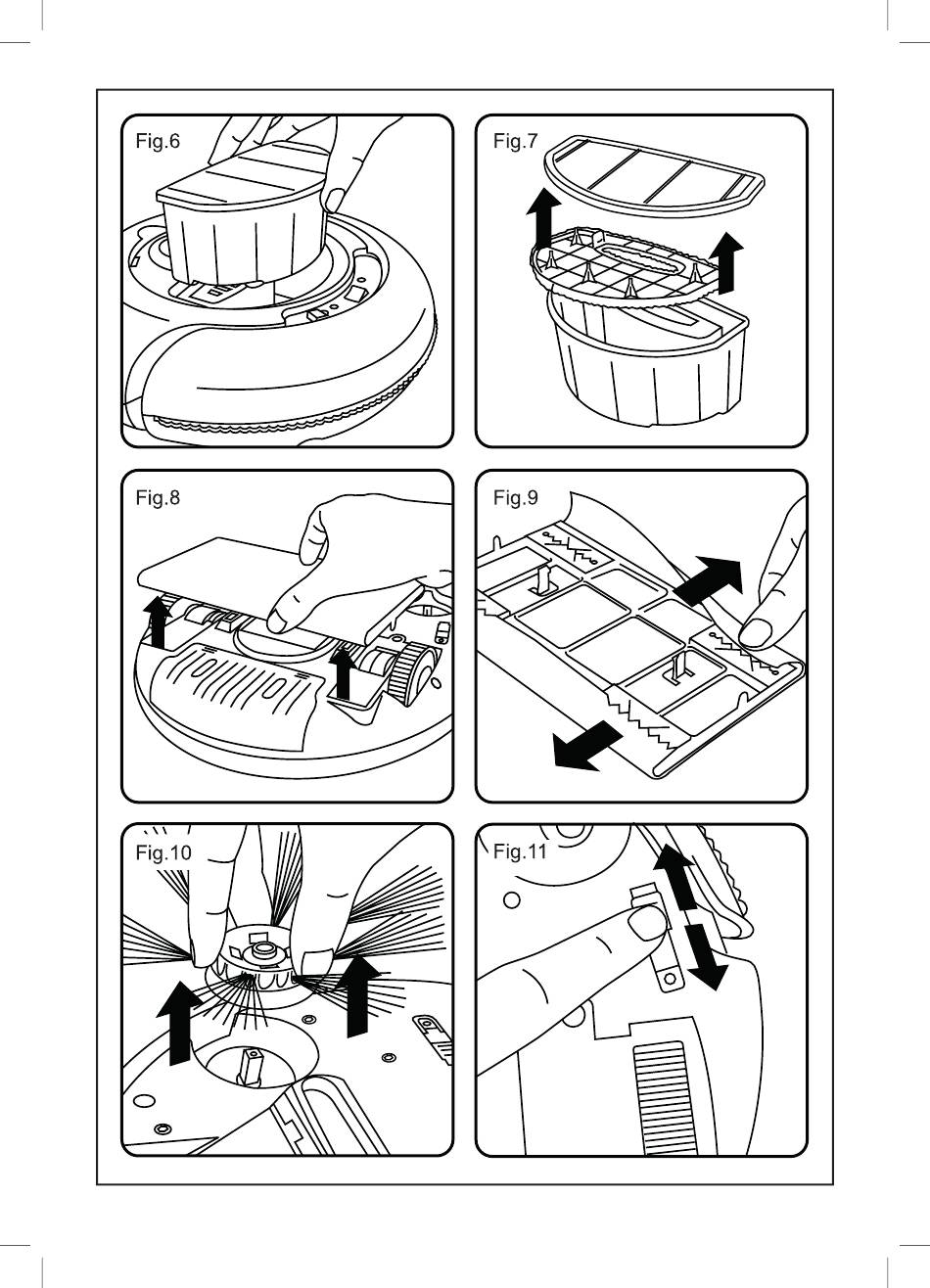 Fig.6

Fig.7

Fig.8

Fig.9

Fig.10

Fig.11