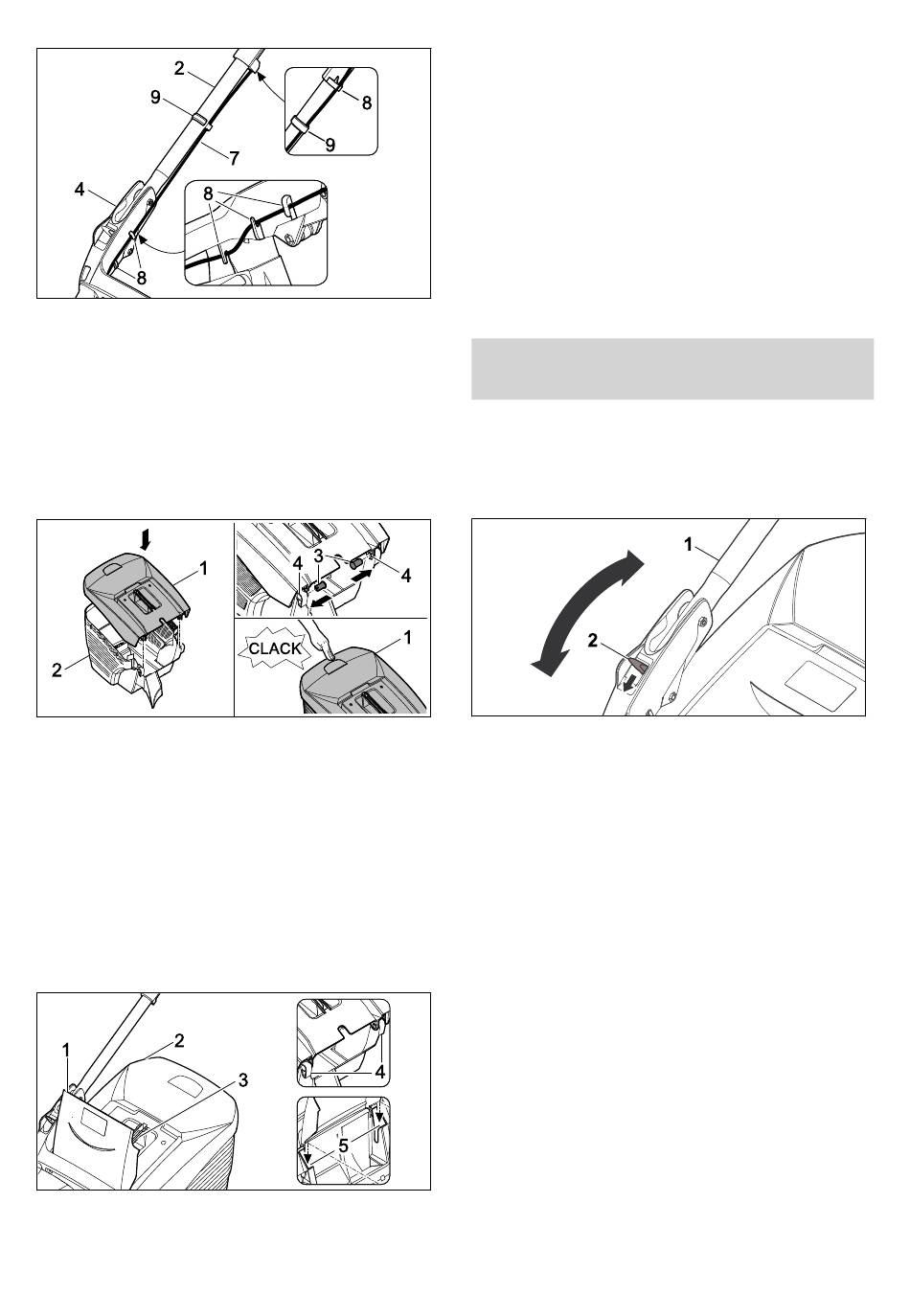 2
9
8
9
7
4
8
8

1
2
4
3
4
CLACK
1

1
2

1
2
3
4
5