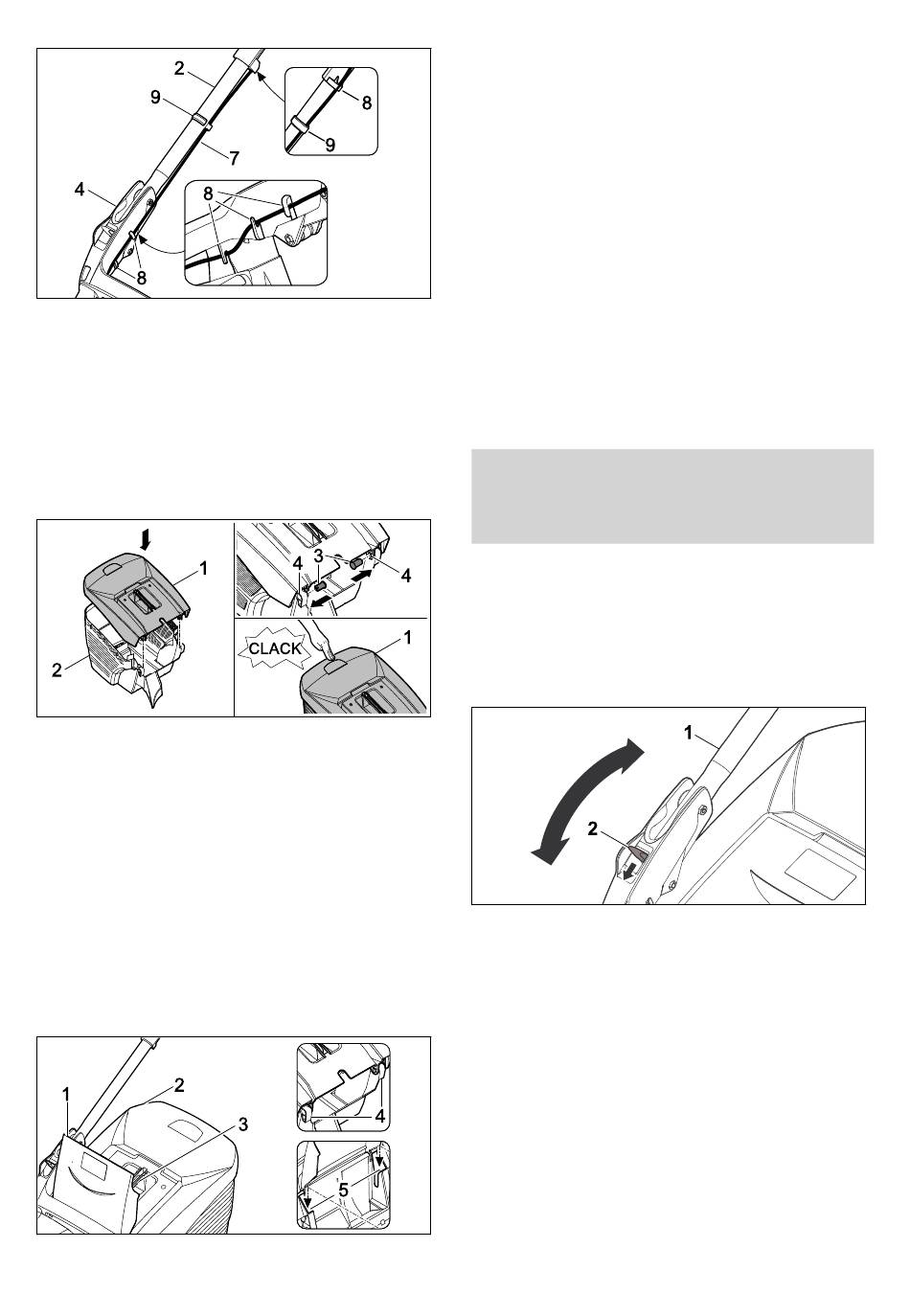 2
9
8
9
7
4
8
8

1
2
4
3
4
CLACK
1

1
2

1
2
3
4
5