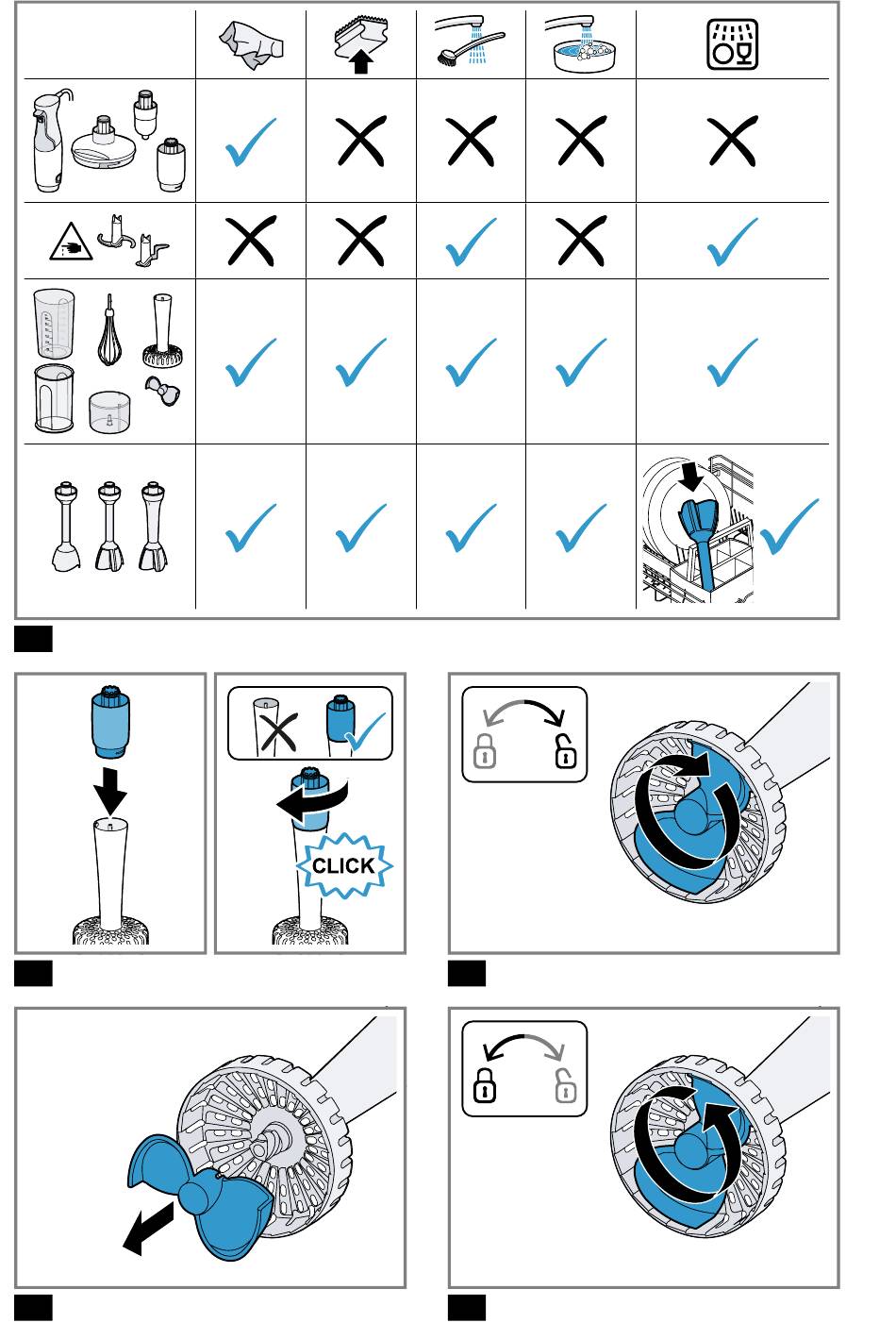 CLICK