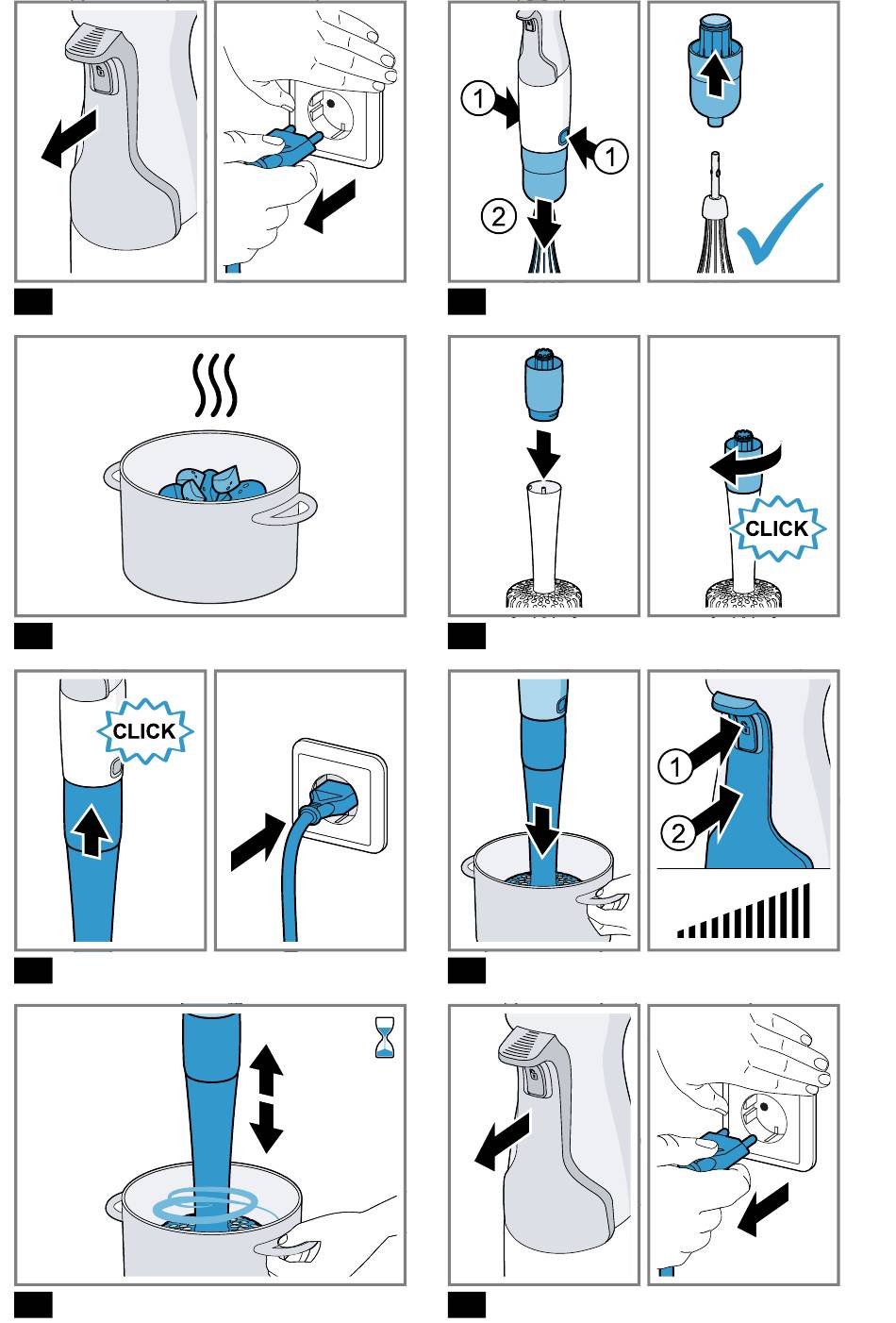 1
1
2

CLICK

CLICK

1
2