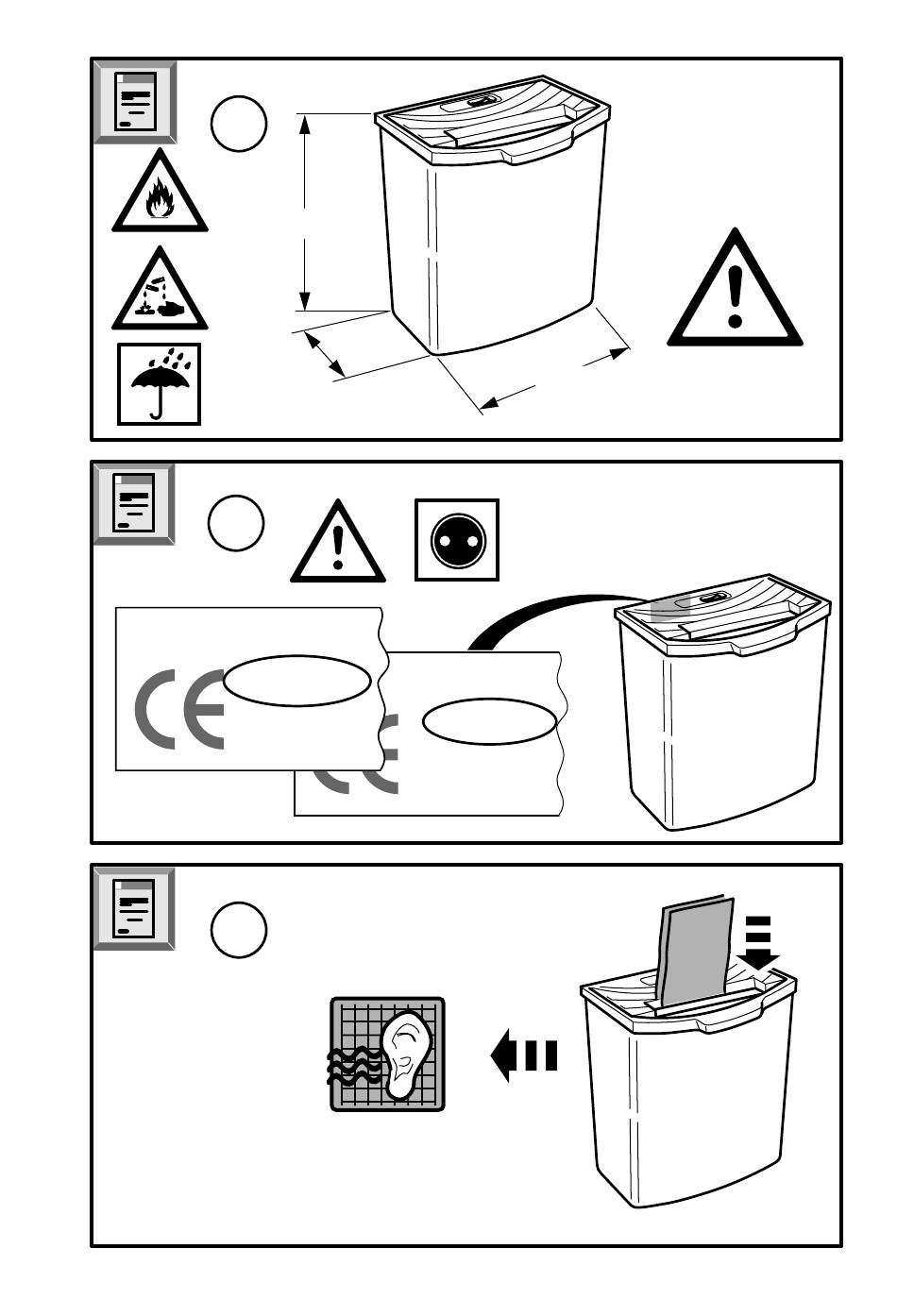 CE
CE