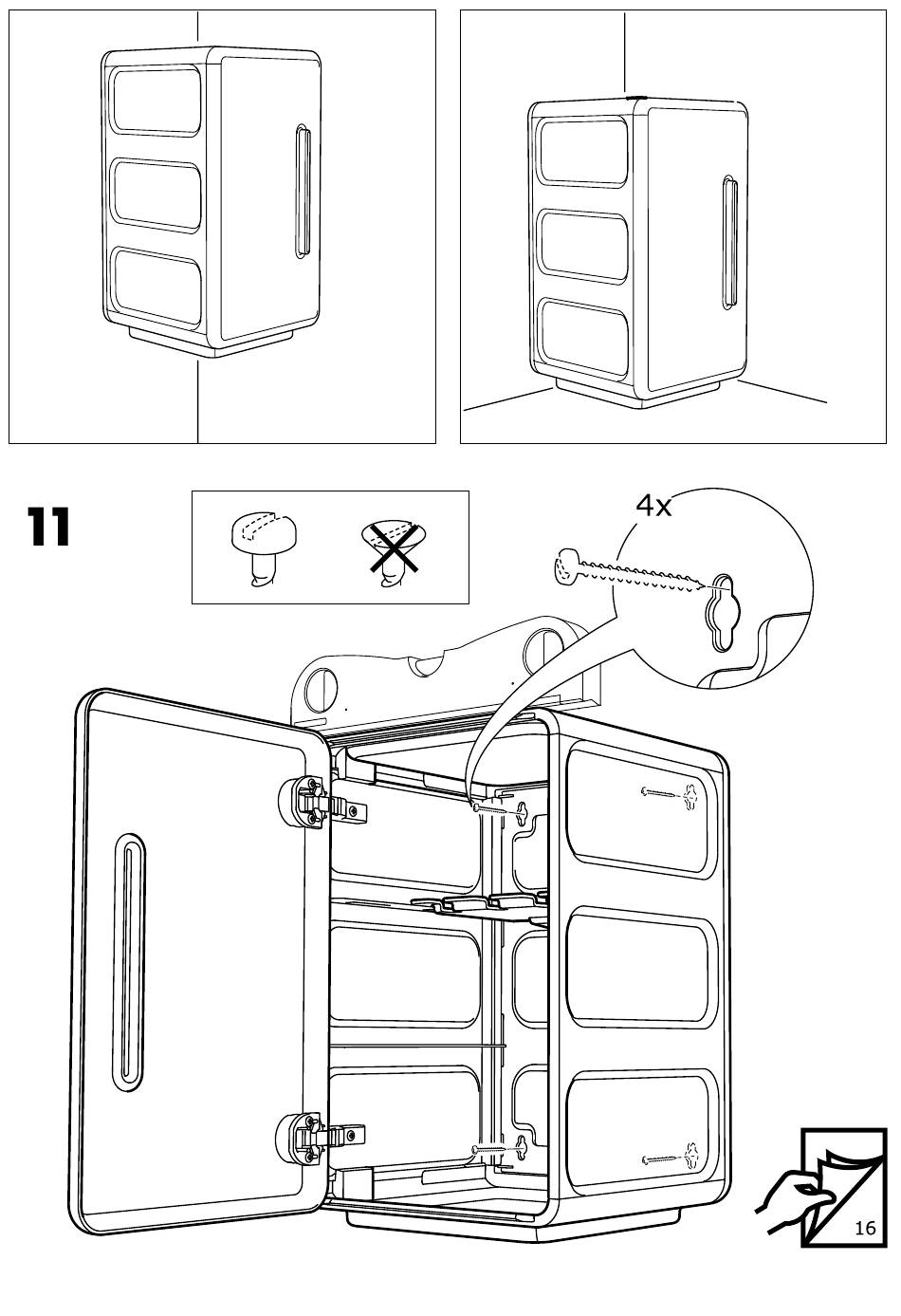 11

4x

16