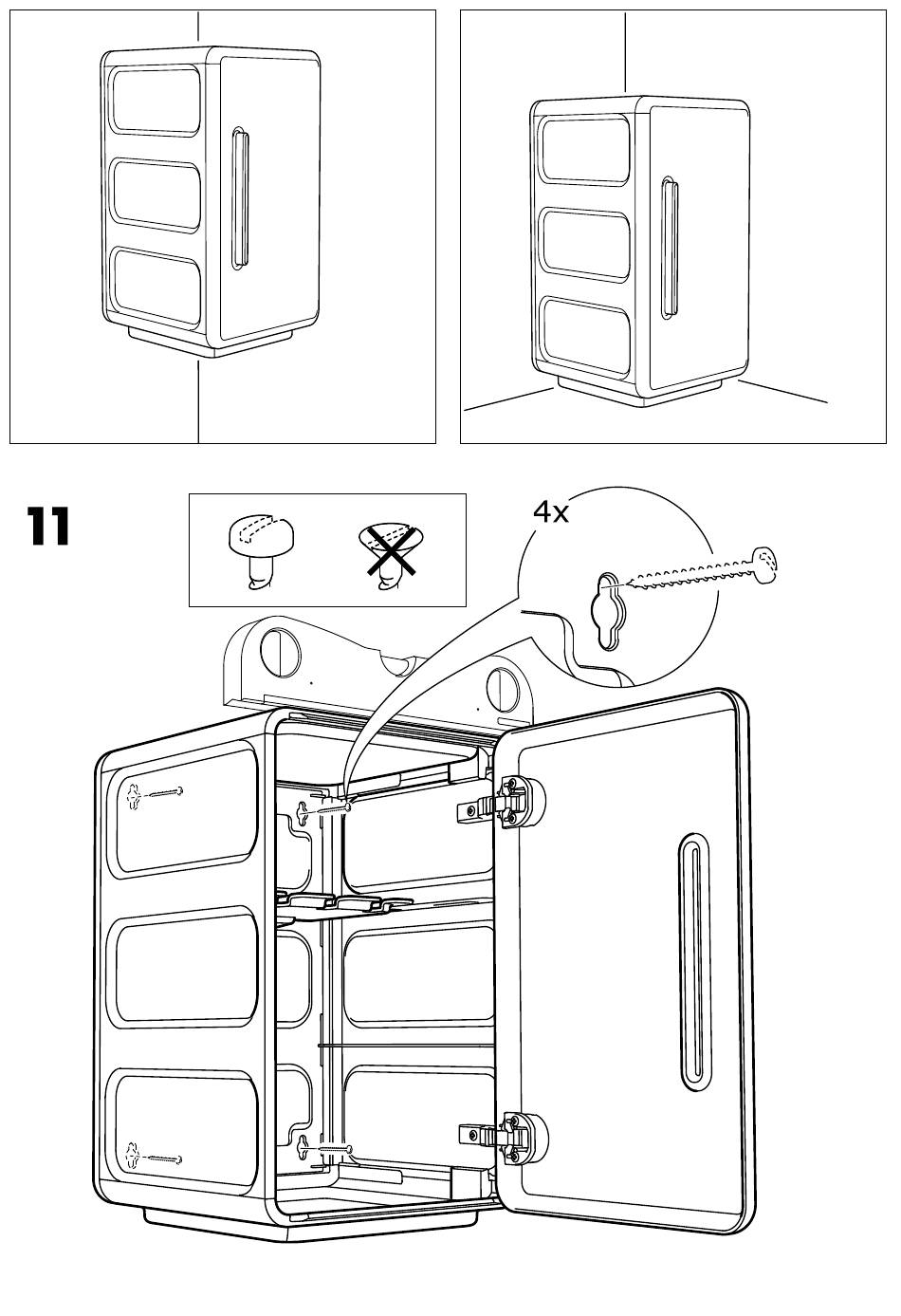 11

4x