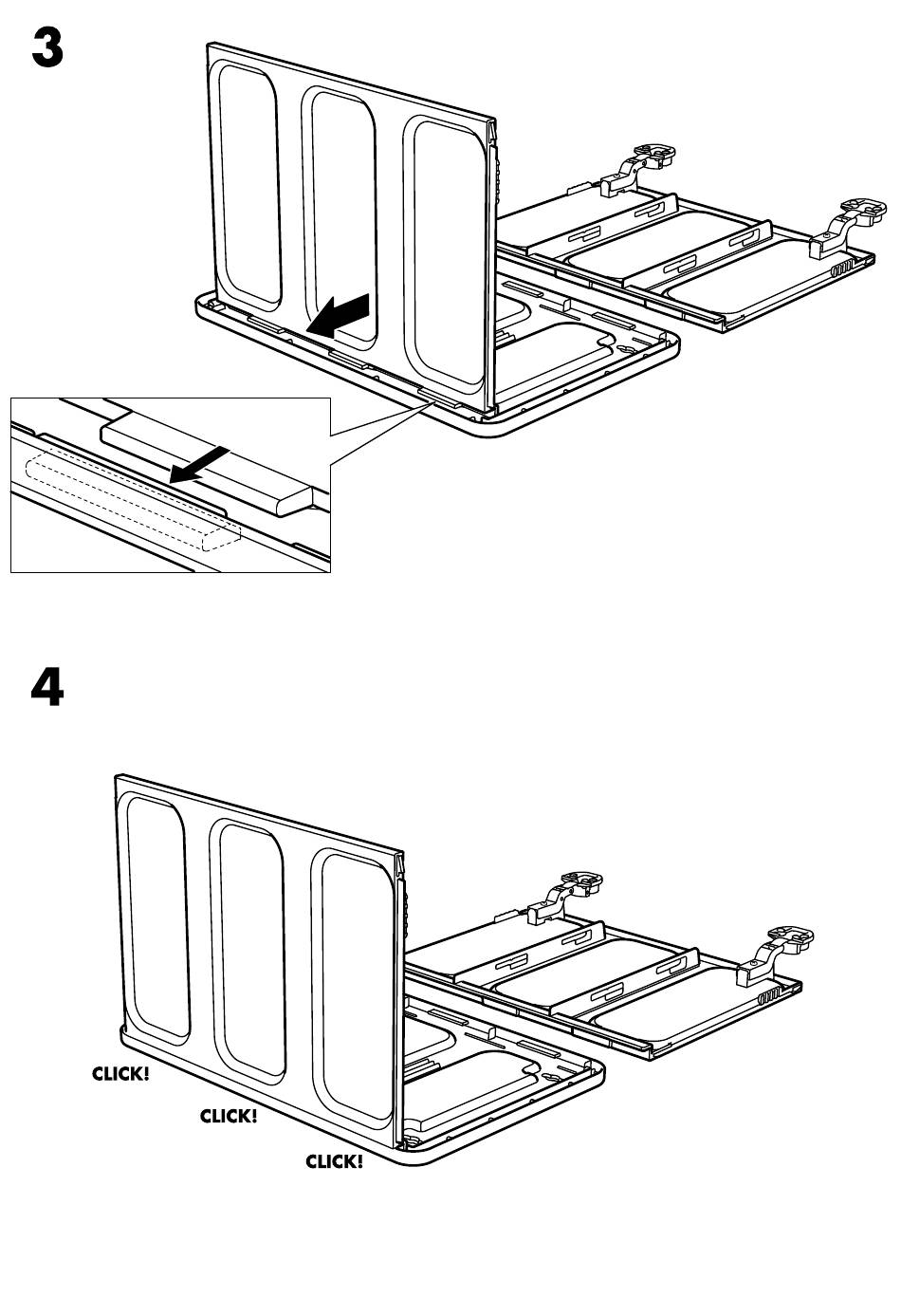 3

4

CLICK!

CLICK!

CLICK!