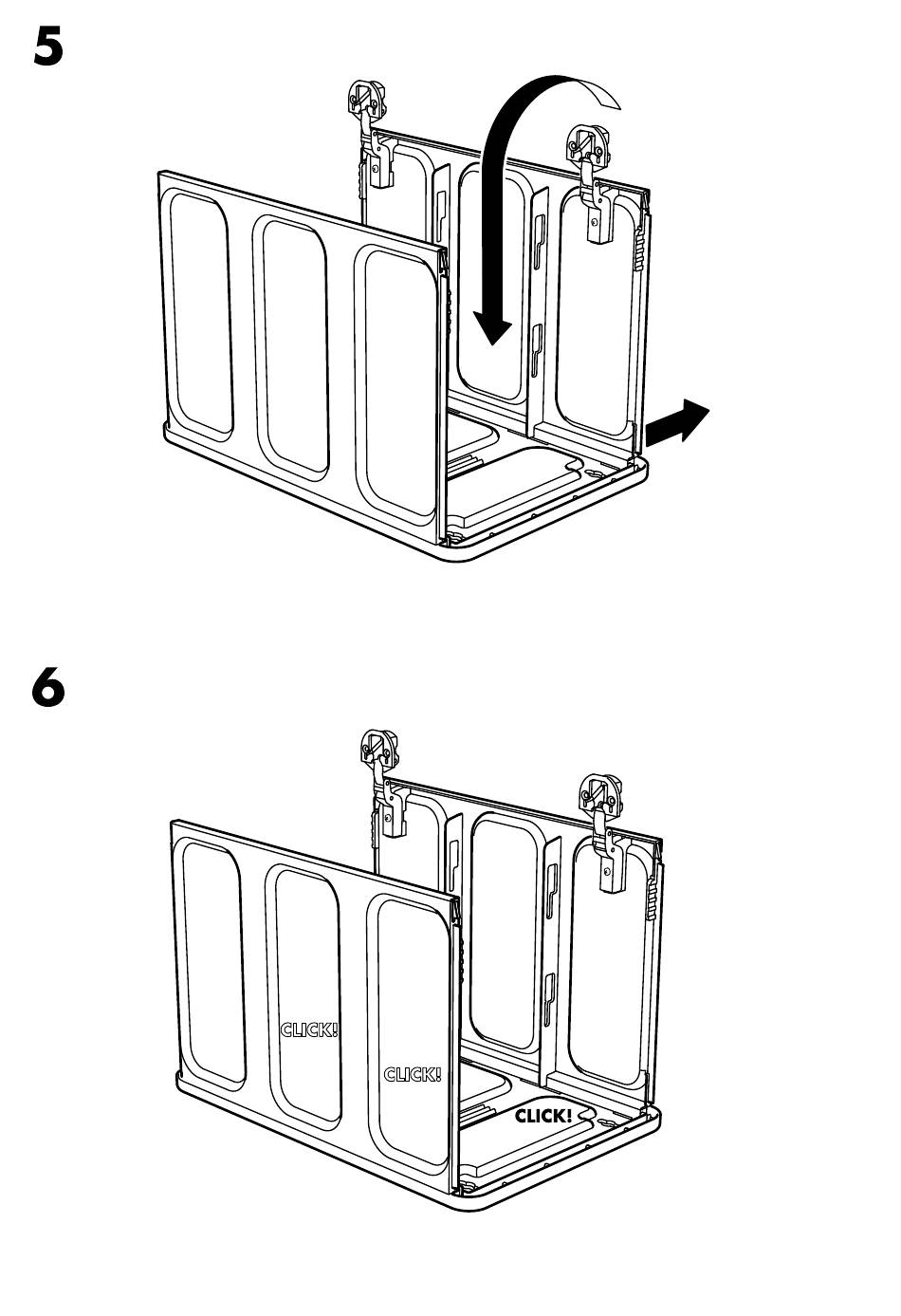 5

6

CLICK!

CLICK!

CLICK!