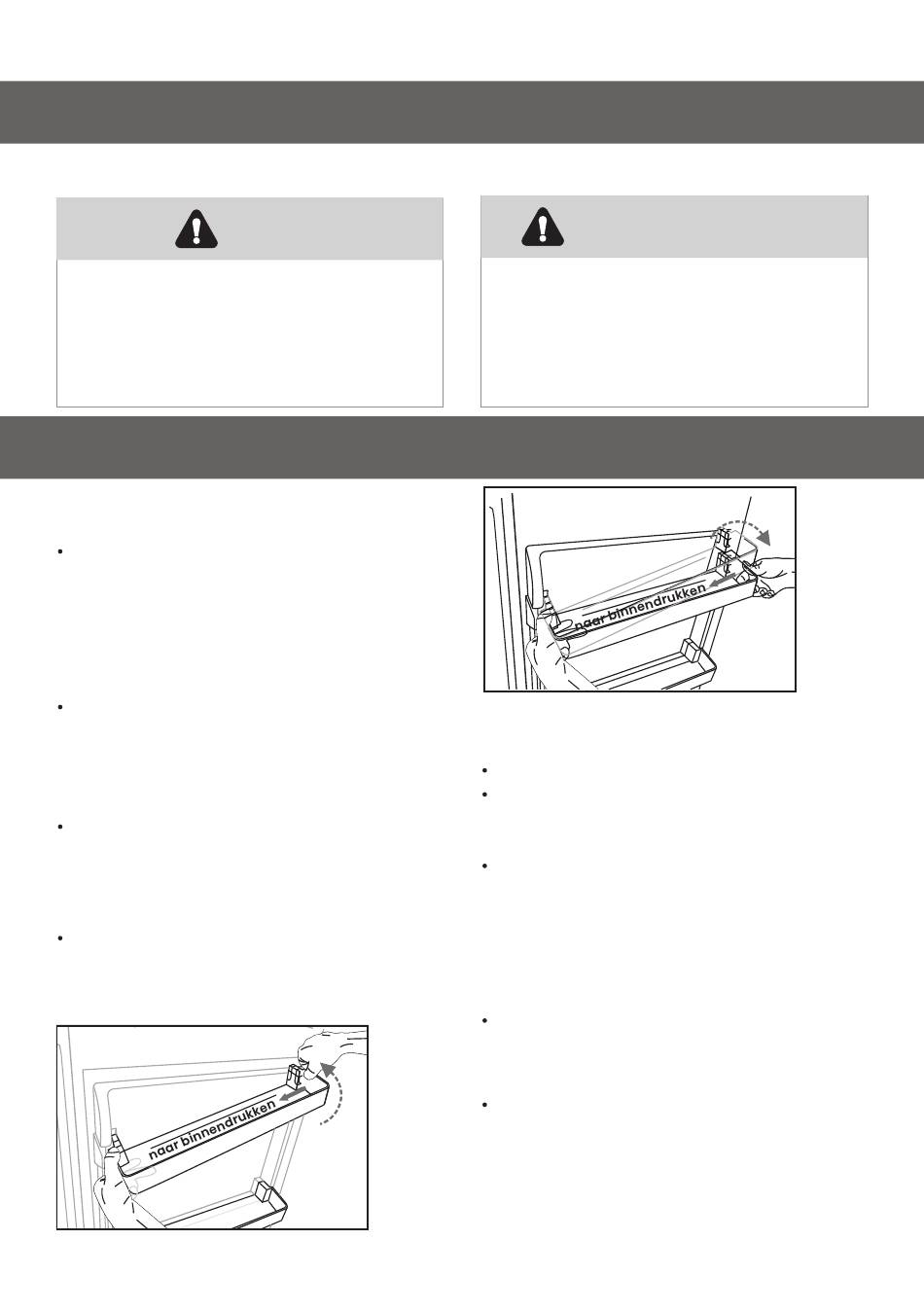 naar binnendrukken

naar binnendrukken