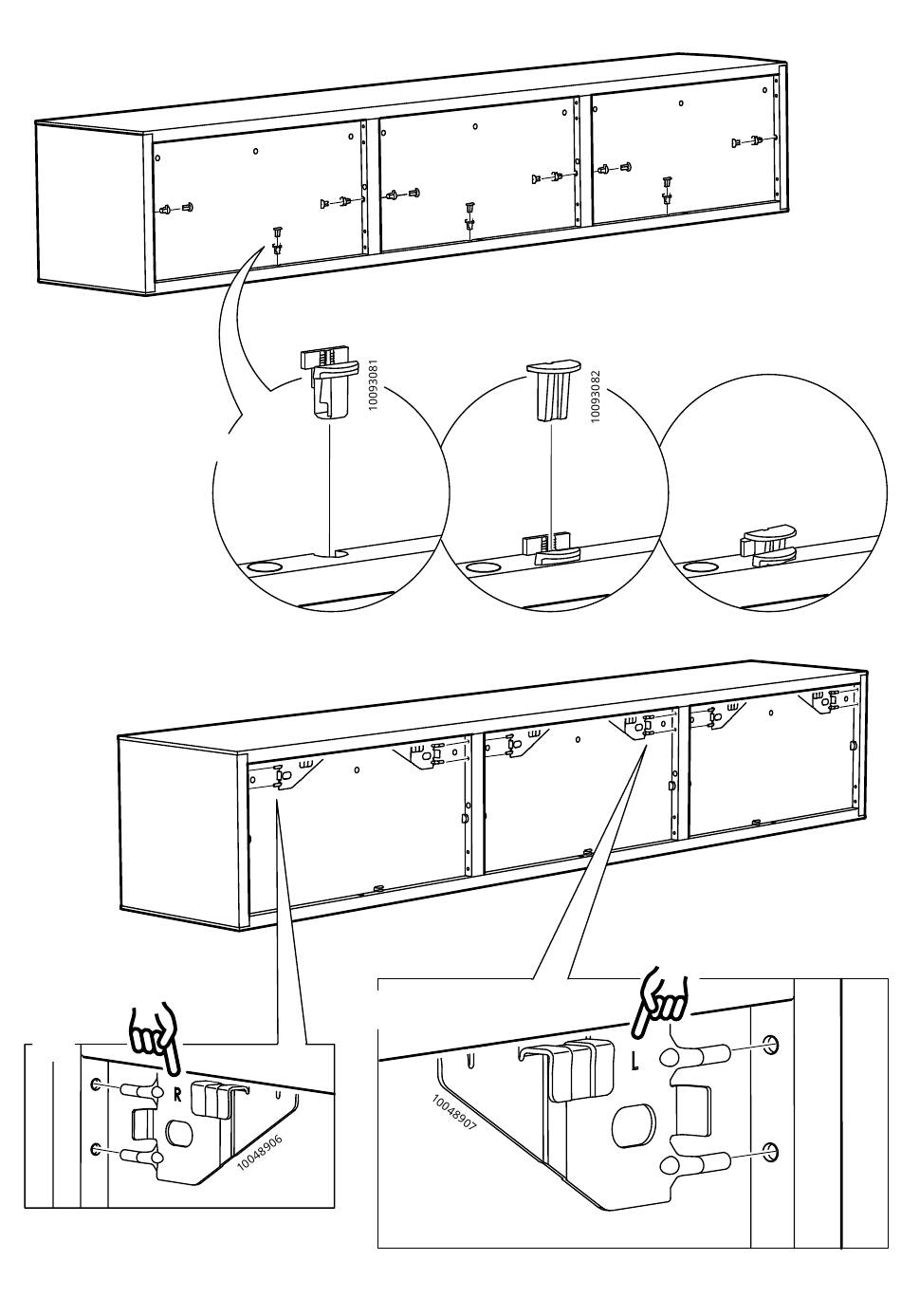 10093081

10093082

R

10048906

L

10048907