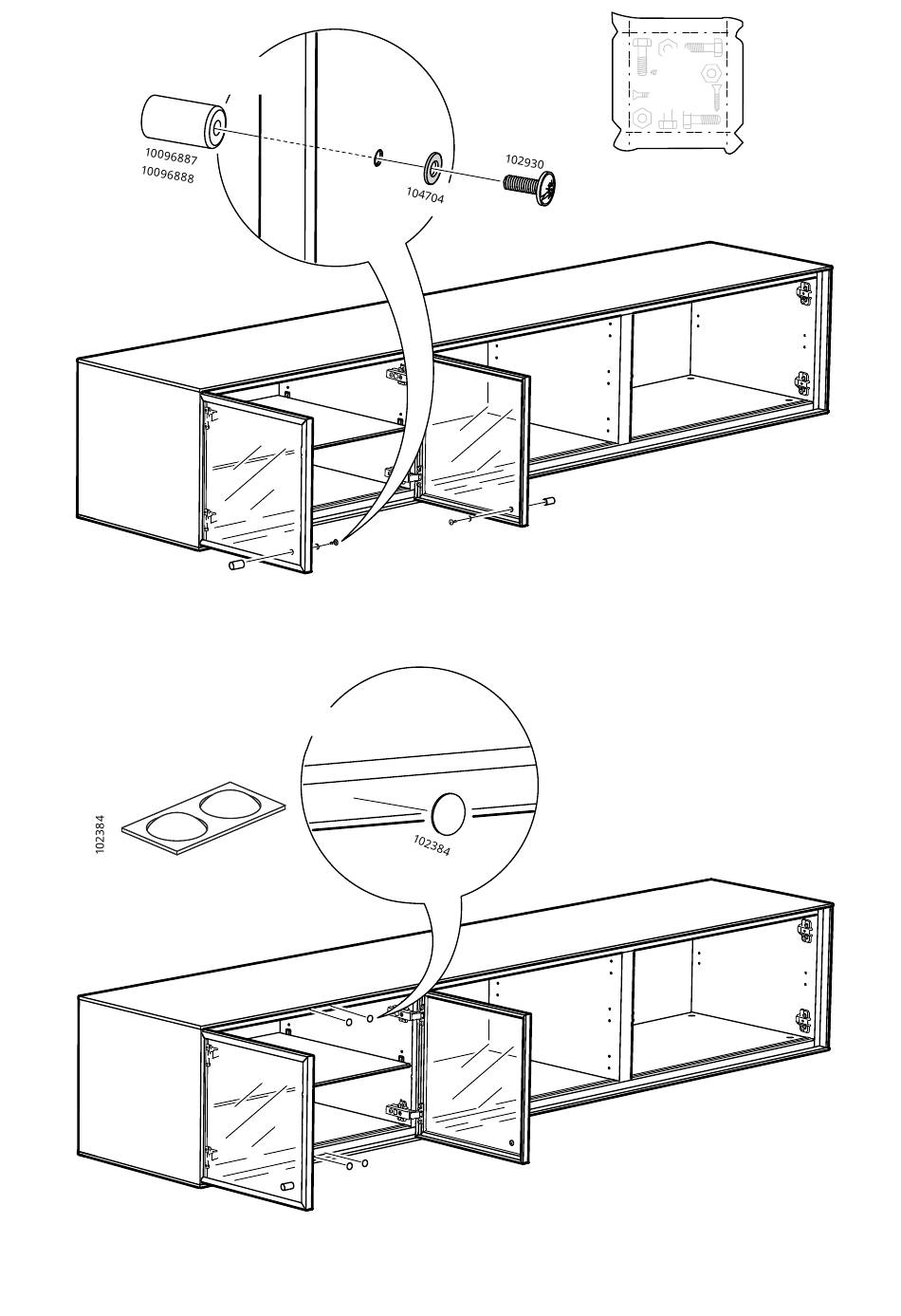 10096887
10096888
104704
102930

102384
102384