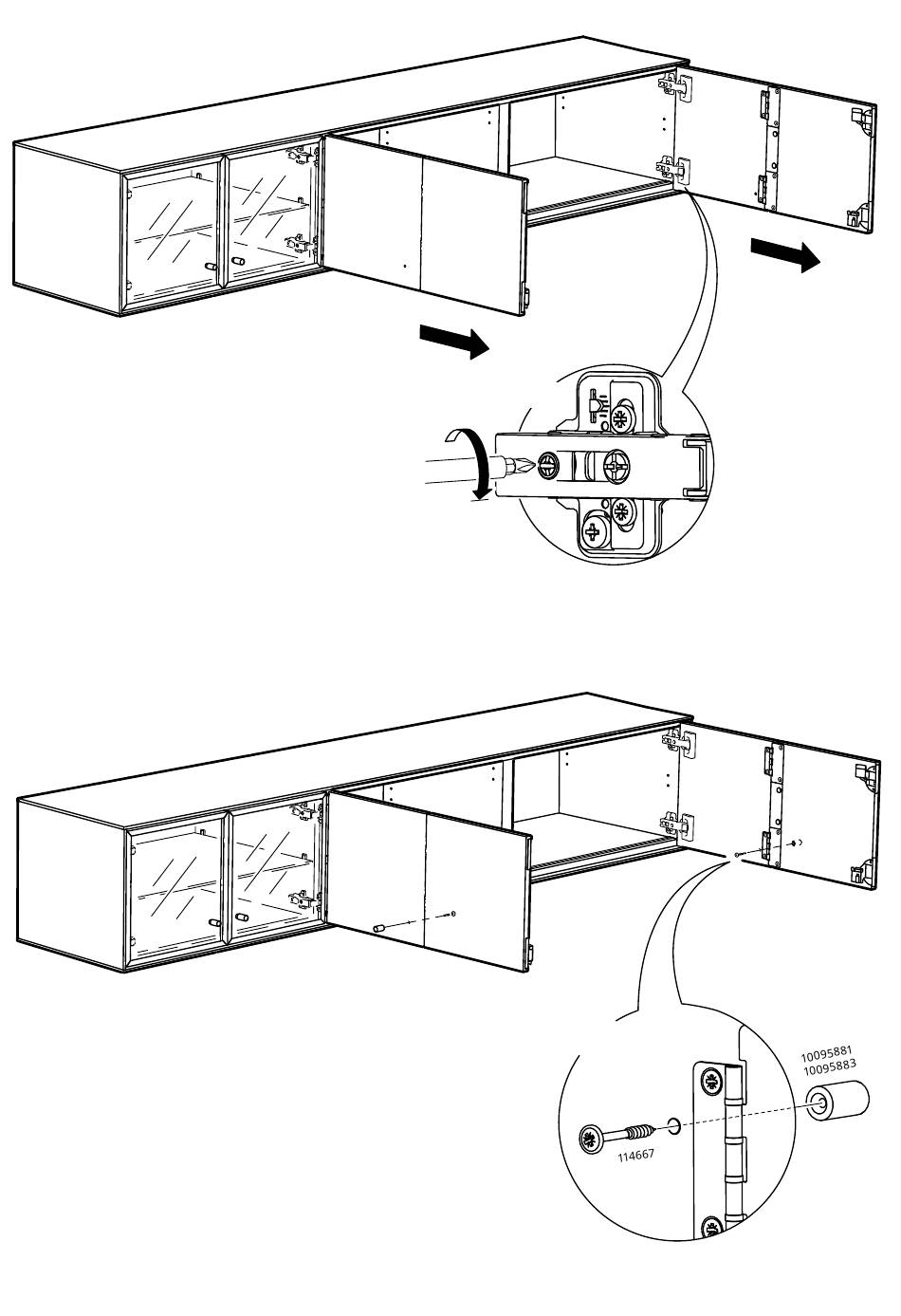 10095881
10095883

114667