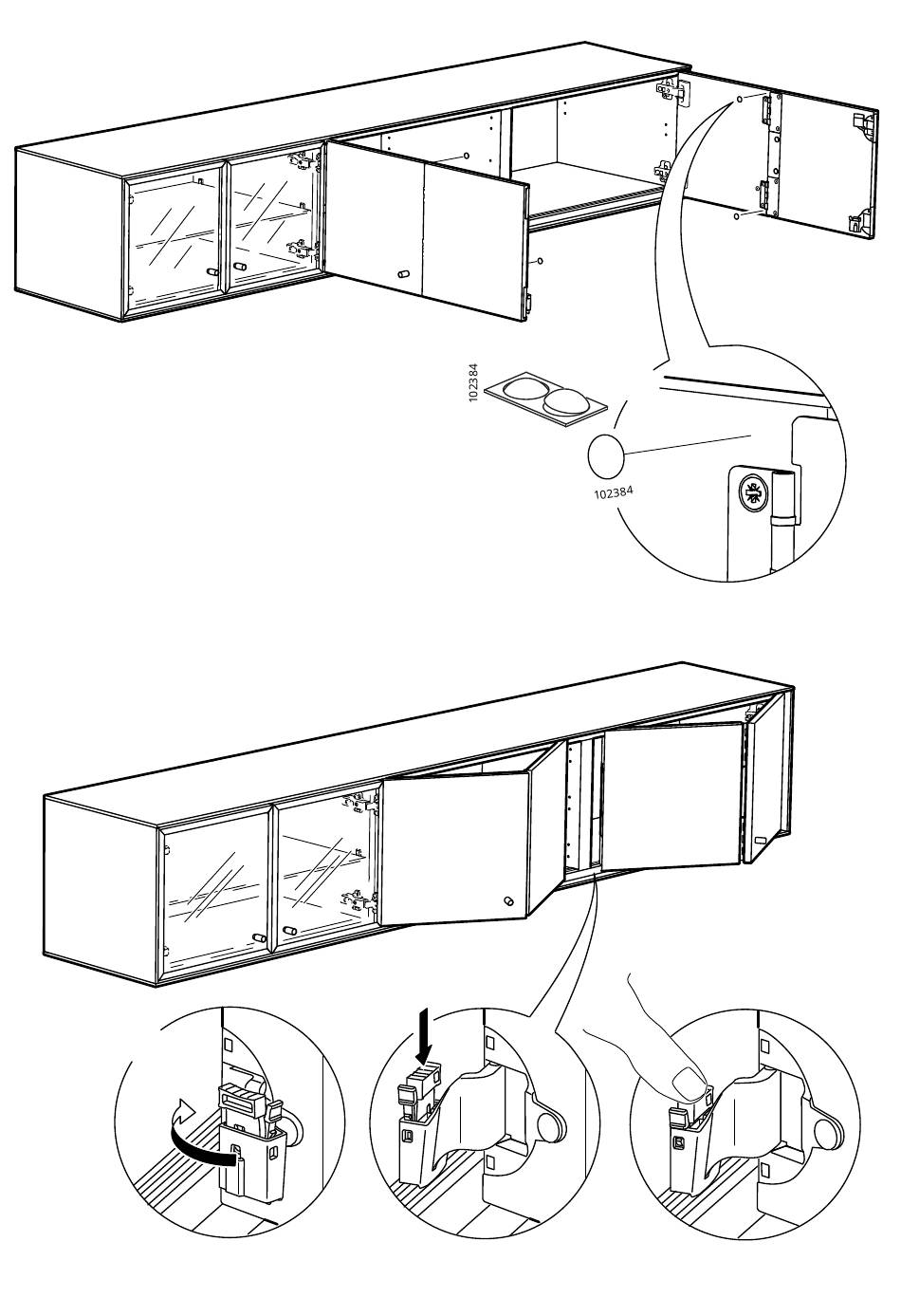 102384

102384