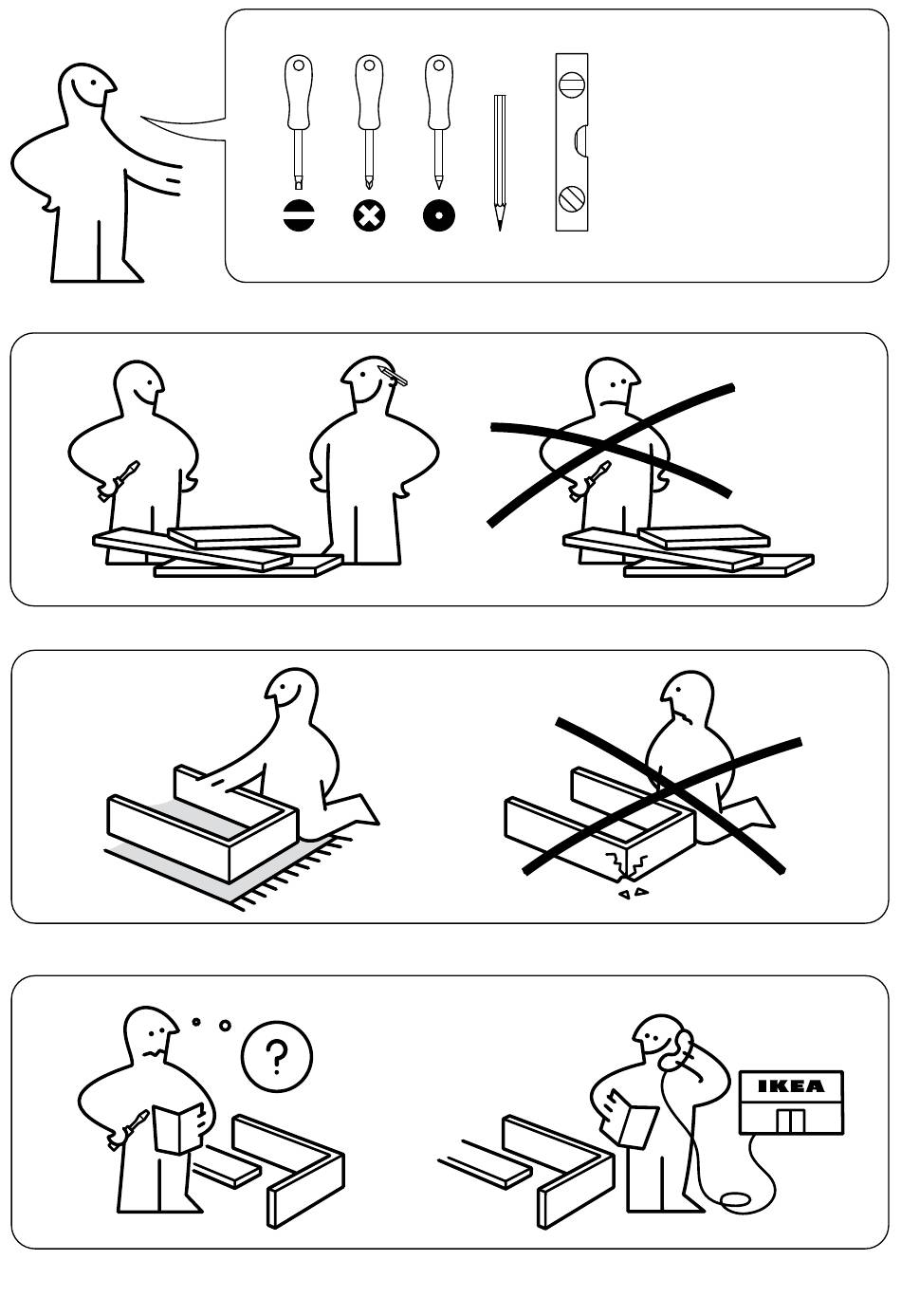 ?

IKEA