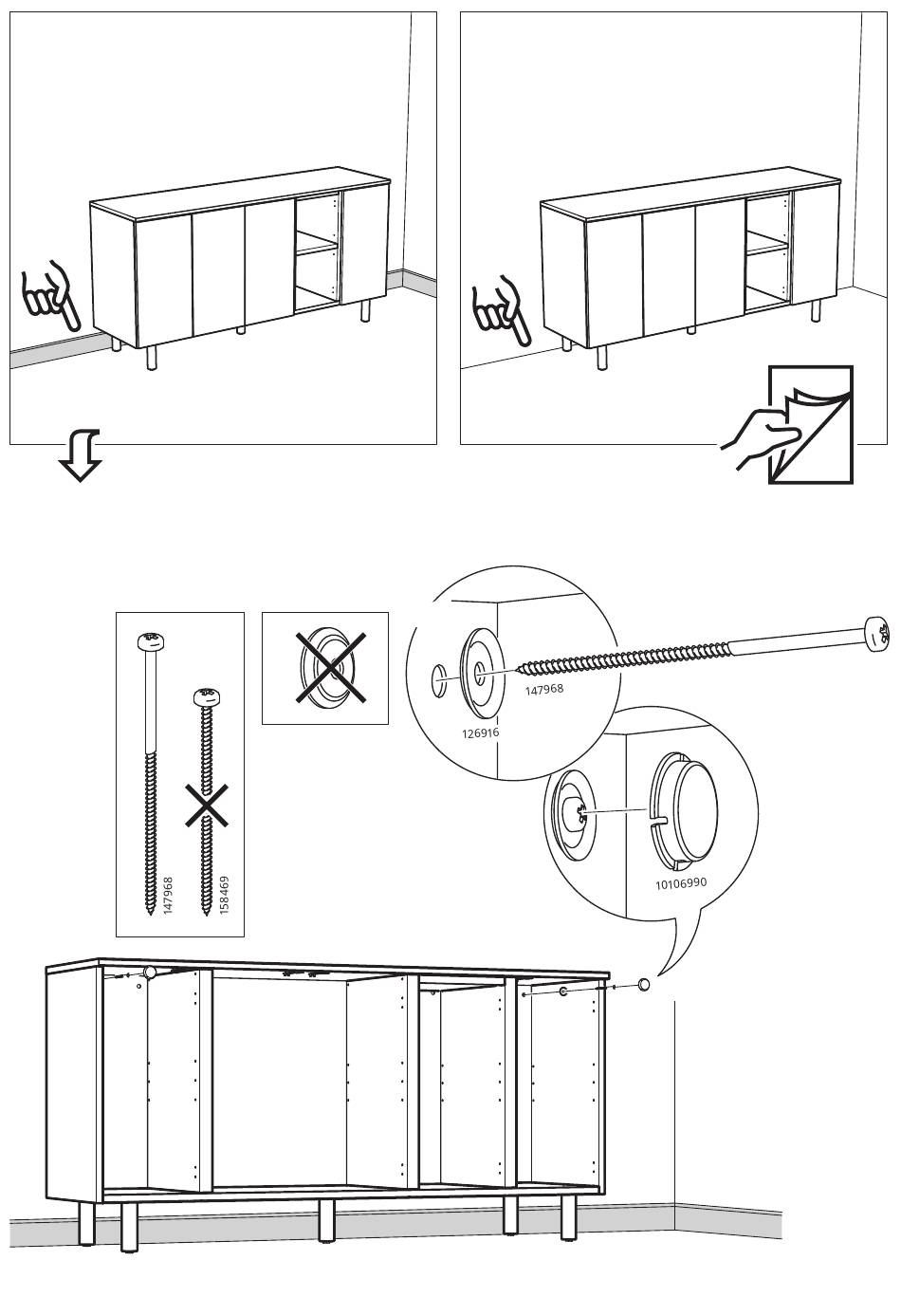 147968
158469
147968
126916
10106990