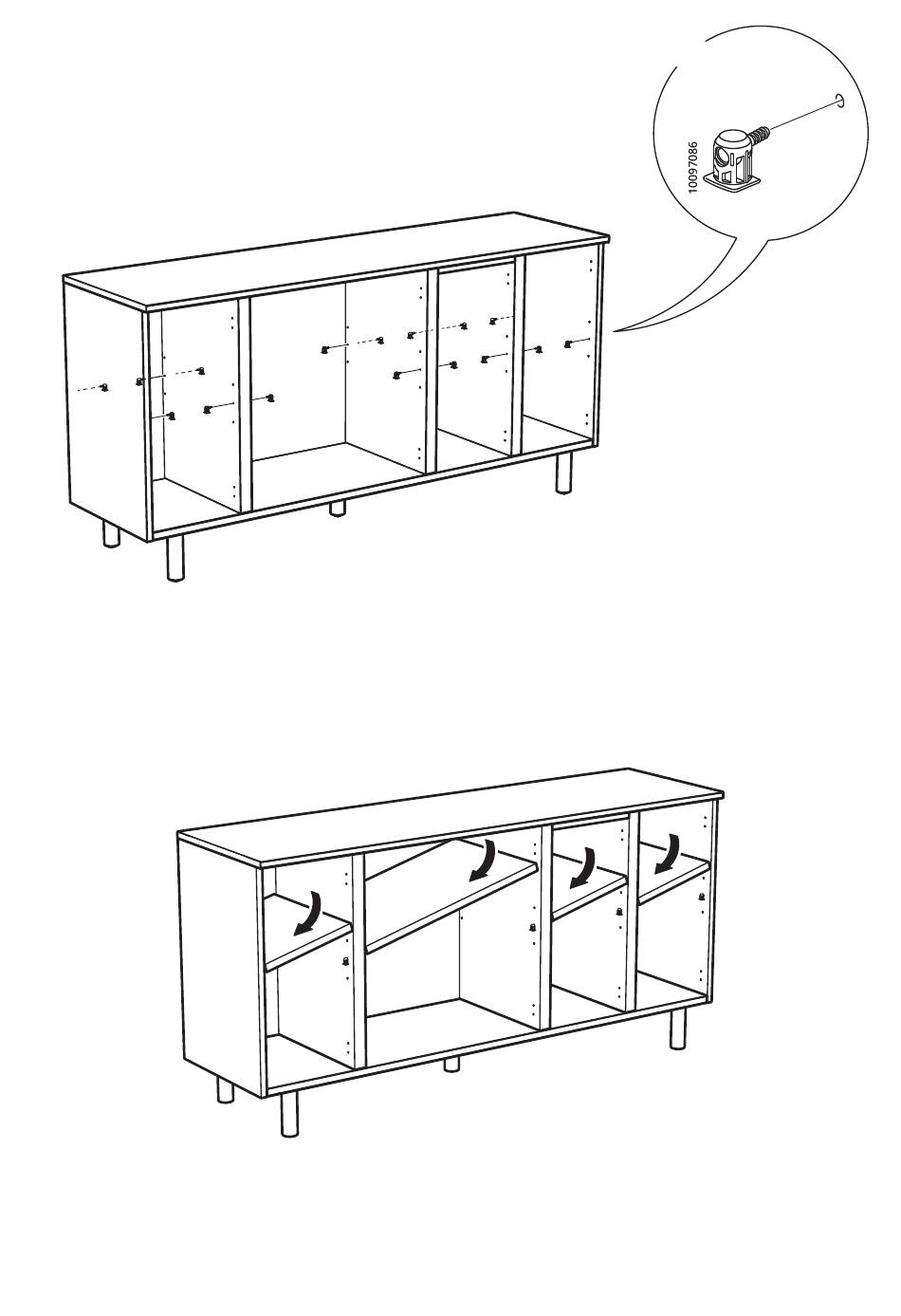 10097086