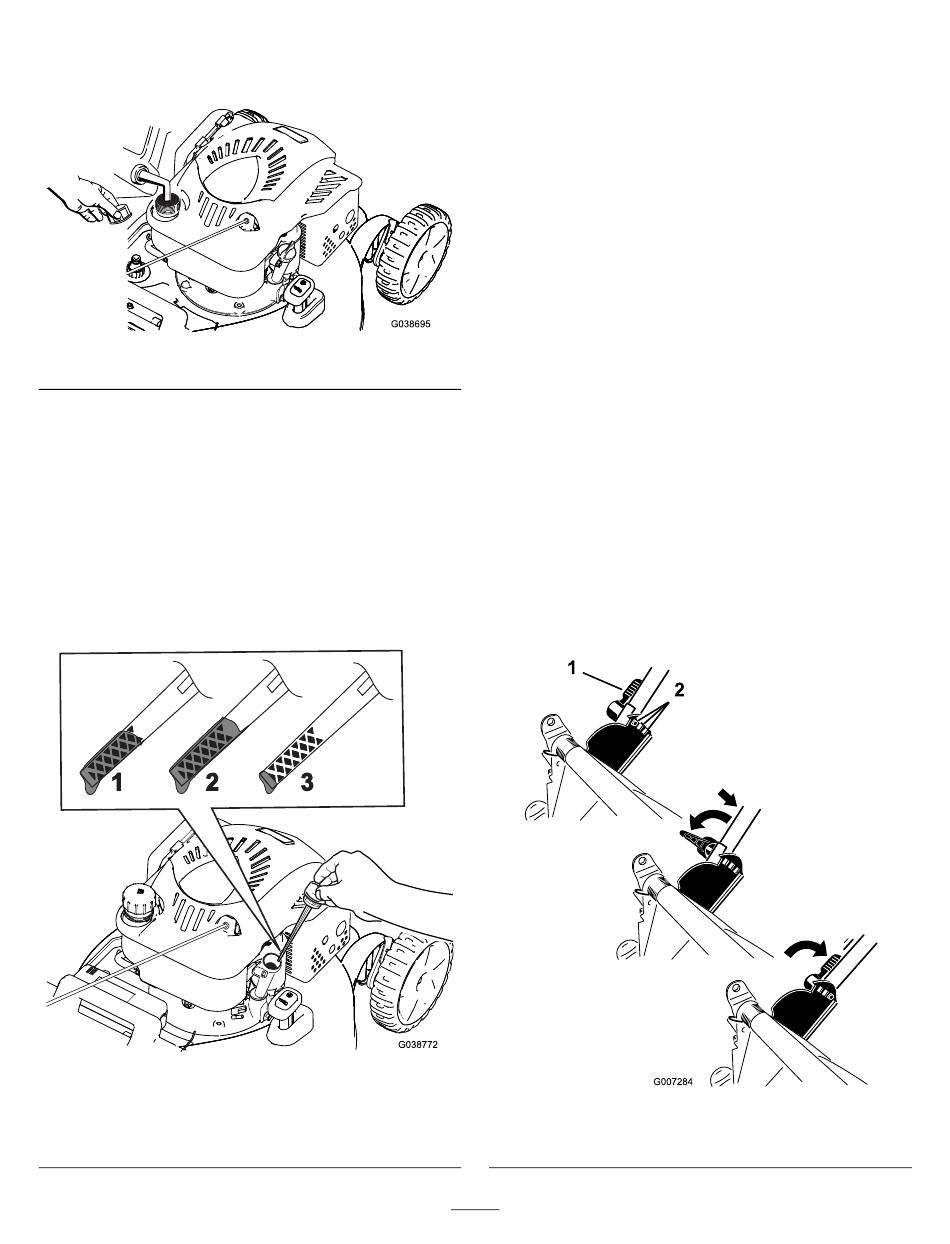 G038695

1 2 3

G038772

1

2

G007284