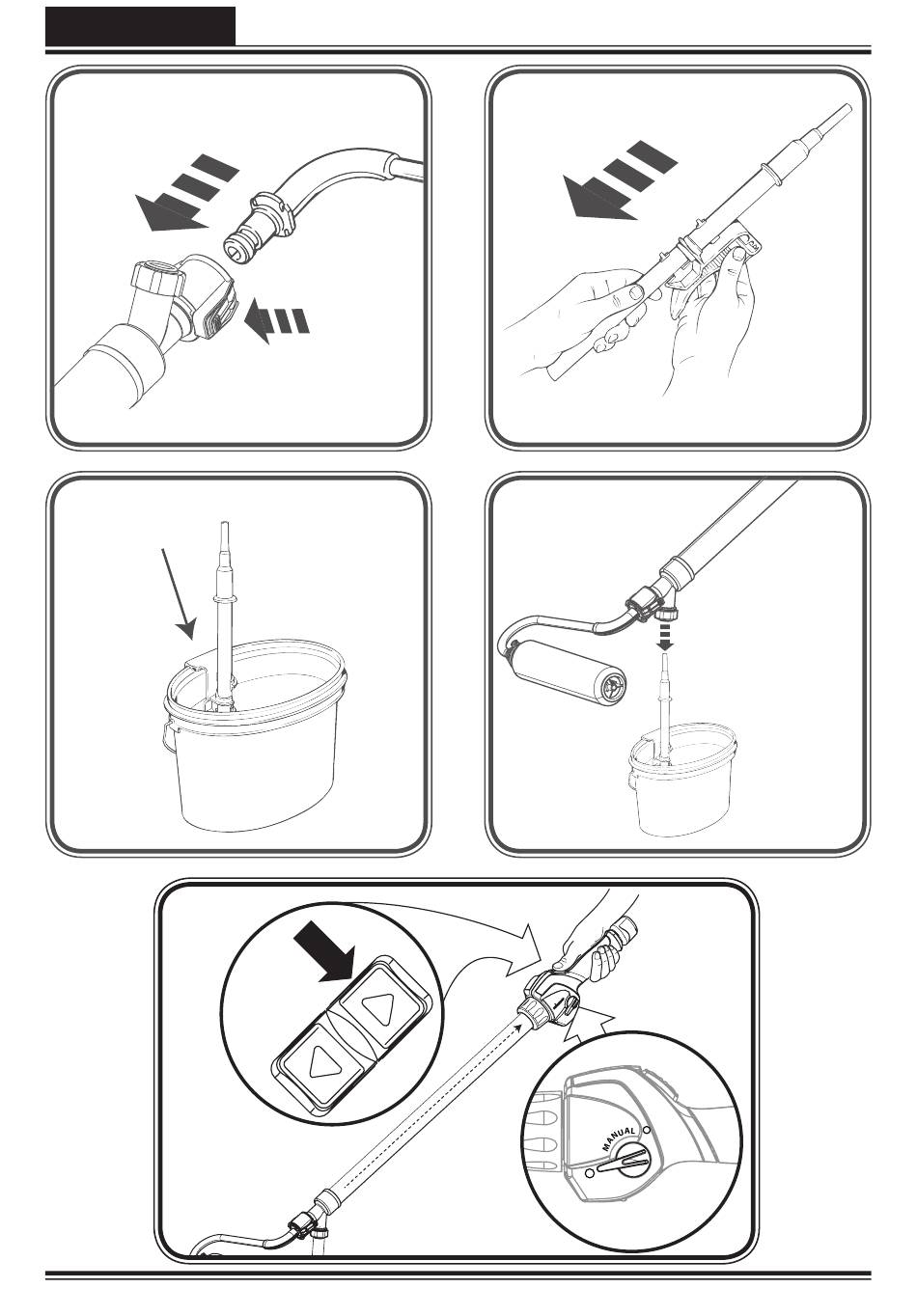 MANUAL