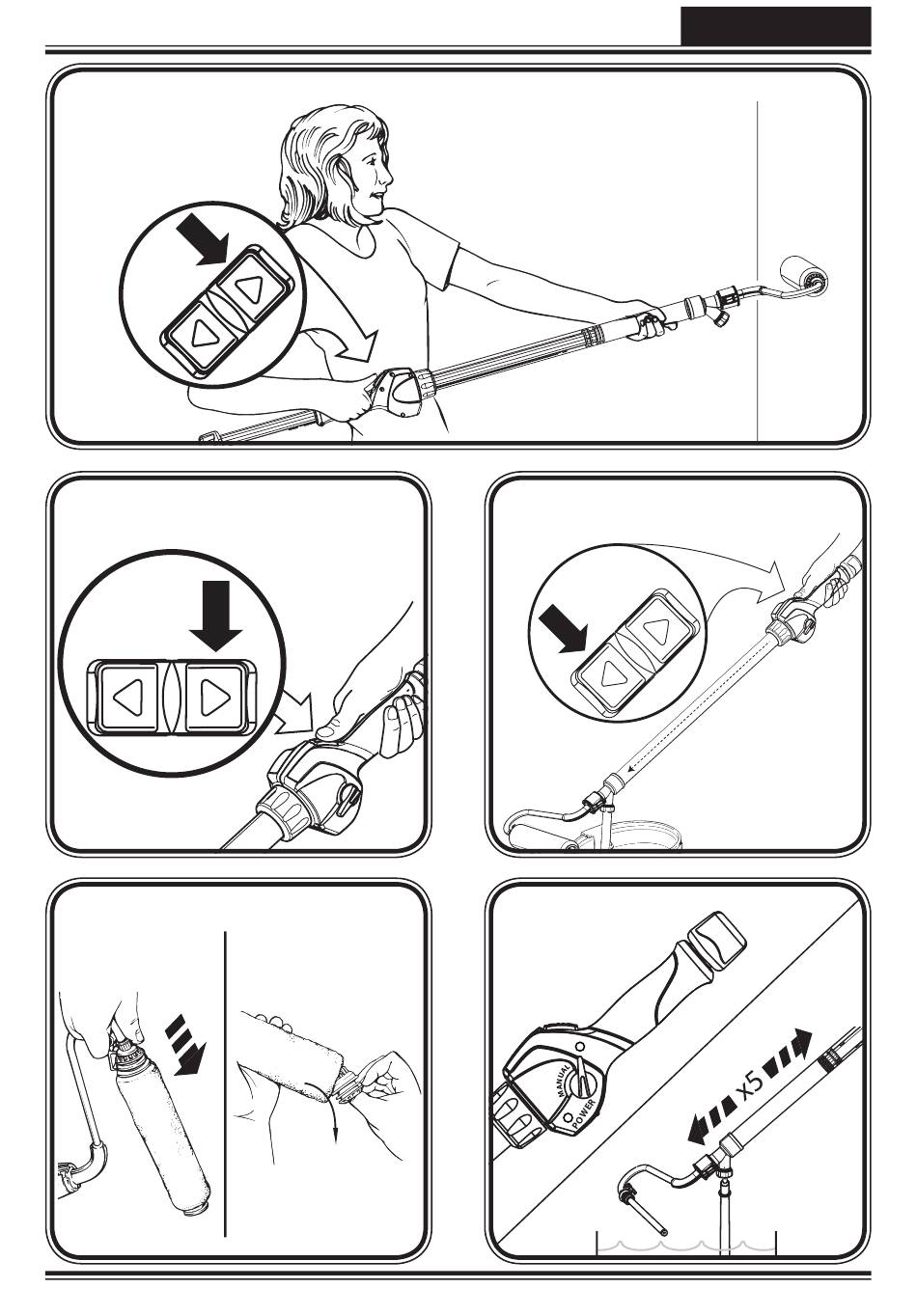 MANUAL
POWER
x5