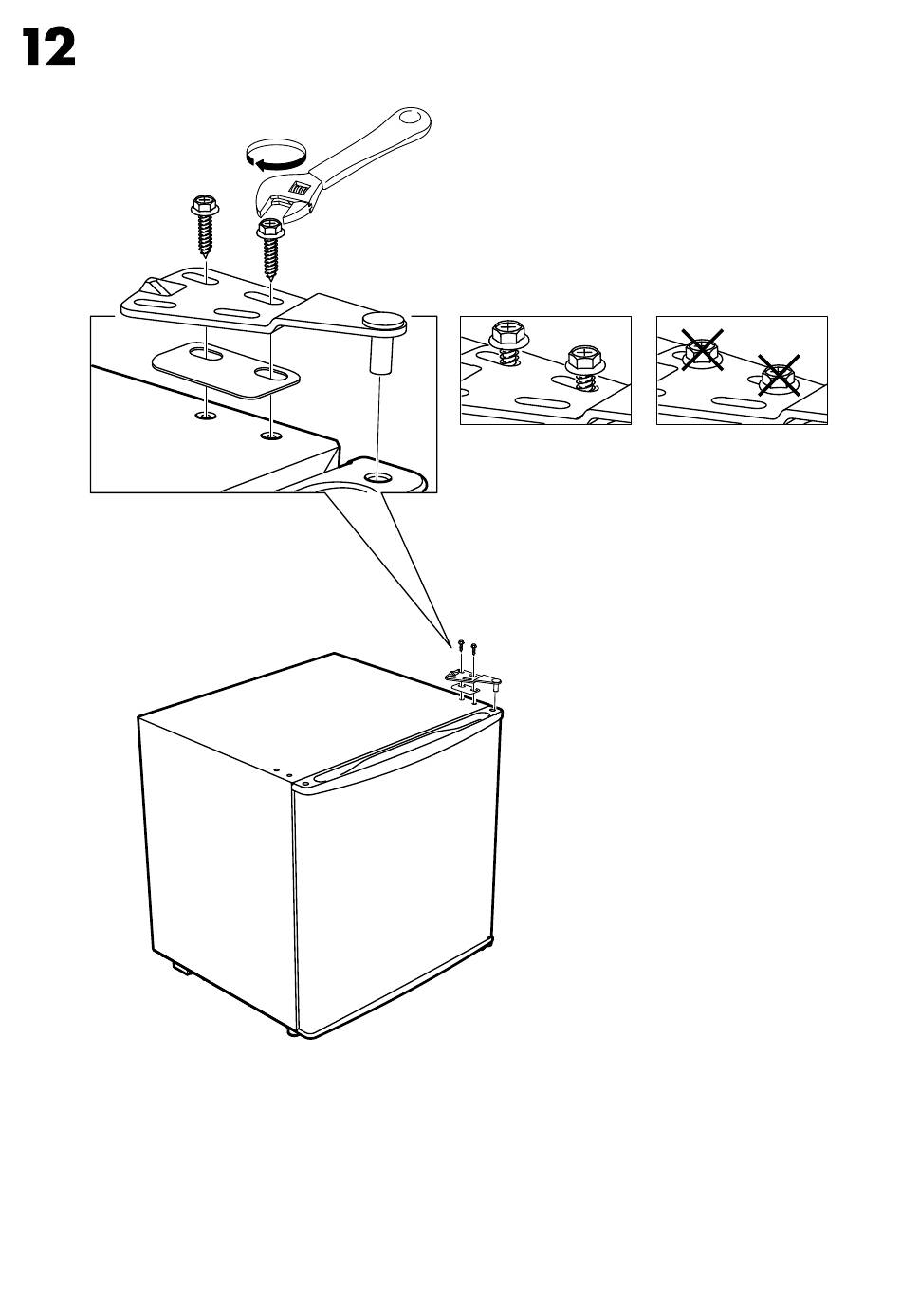 12