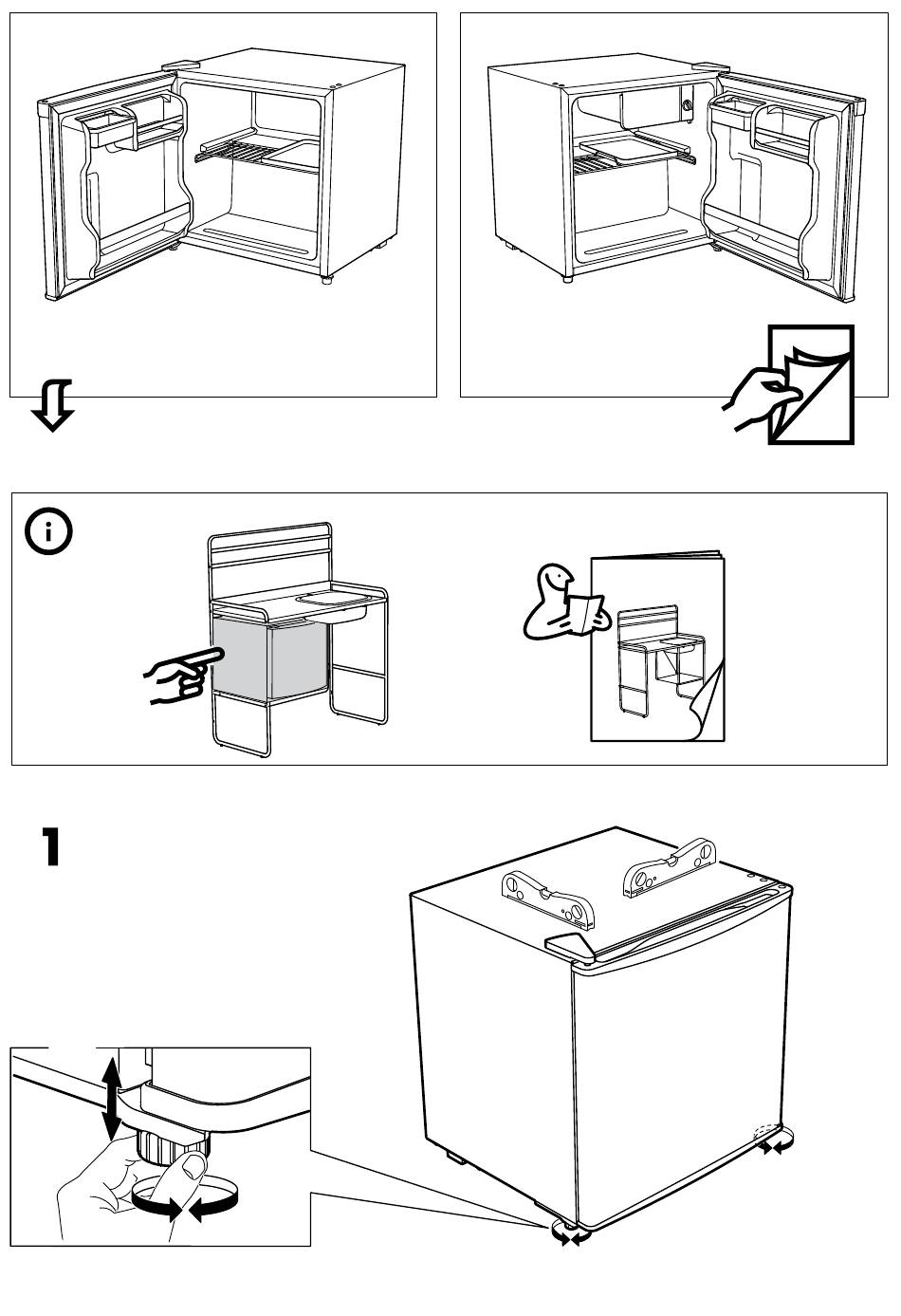 1