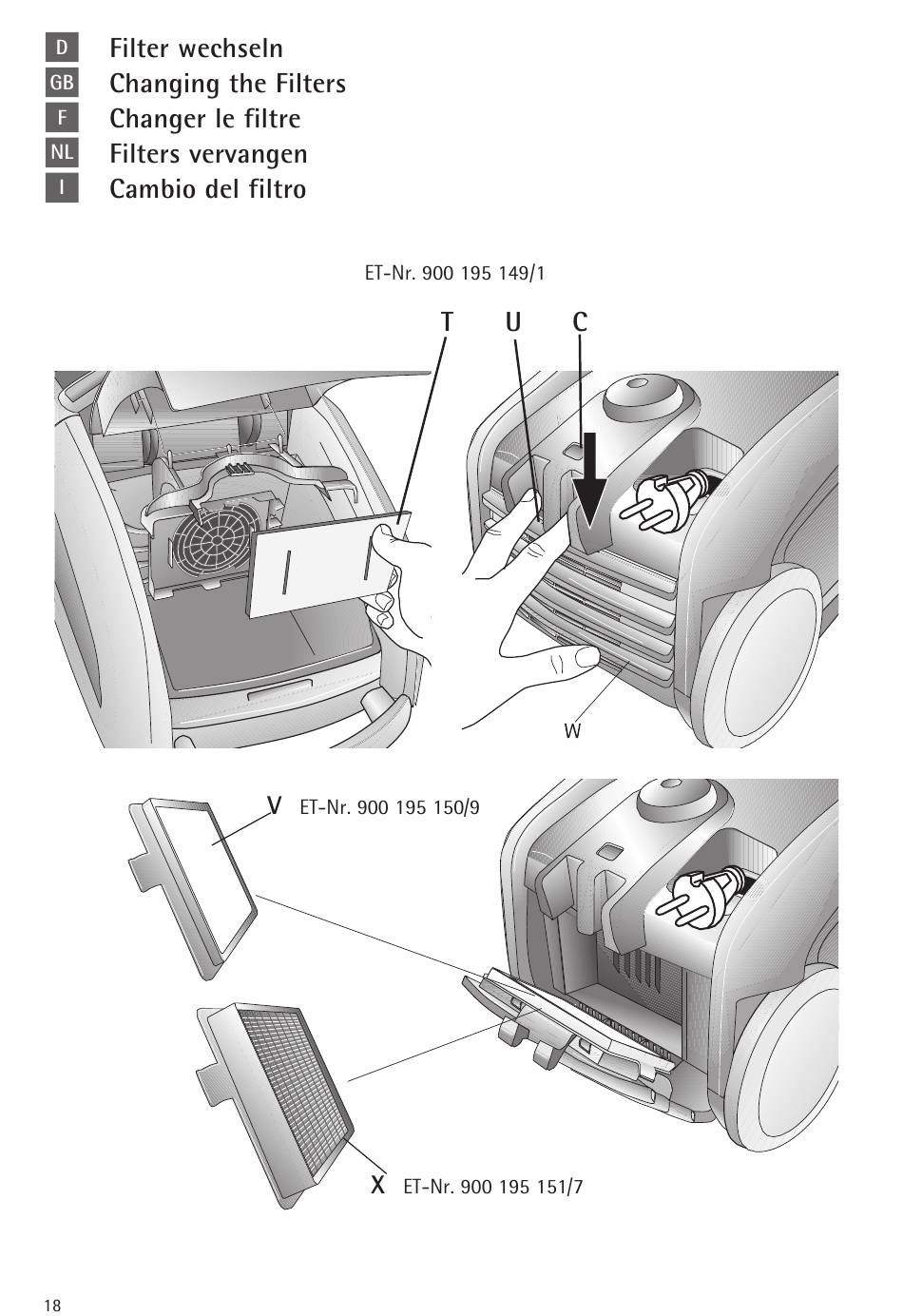 D Filter wechseln
GB Changing the Filters
F Changer le filtre
NL Filters vervangen
I Cambio del filtro

ET-Nr. 900 195 149/1

T U C

W

V ET-Nr. 900 195 150/9

X ET-Nr. 900 195 151/7

18