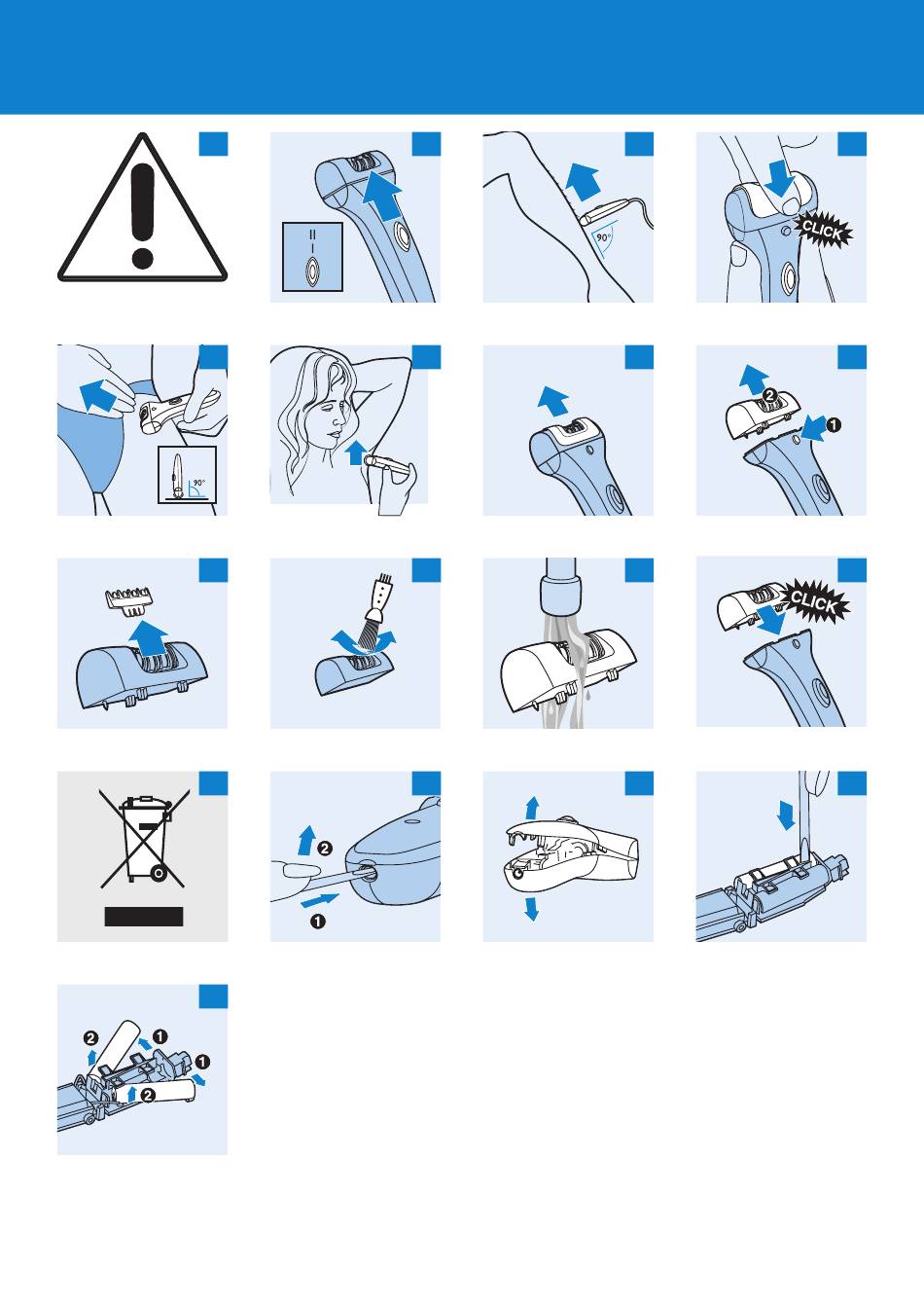 II
I

90°

CLICK

90°

2
1

CLICK

2
1

2
1
1
2