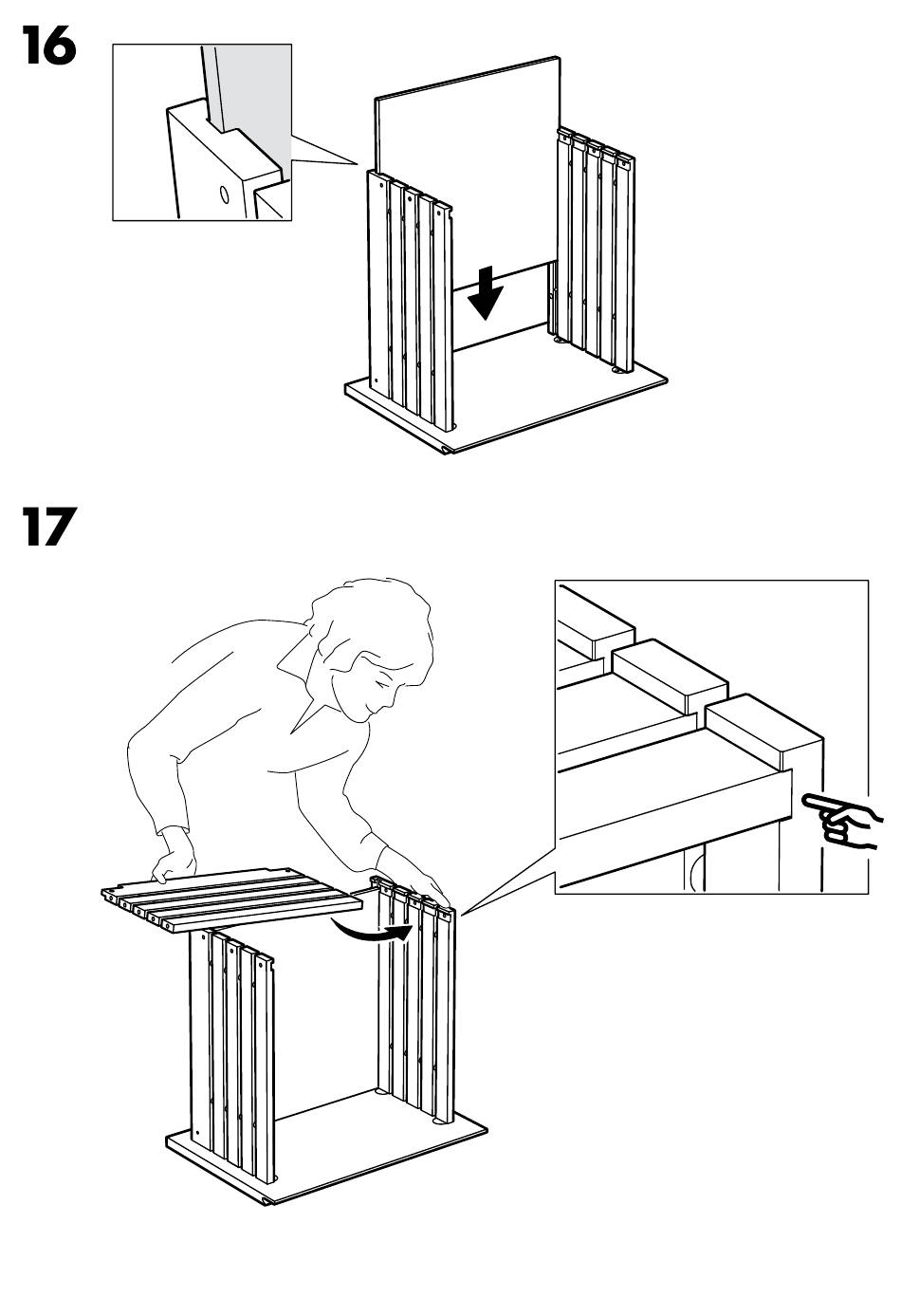 16

17