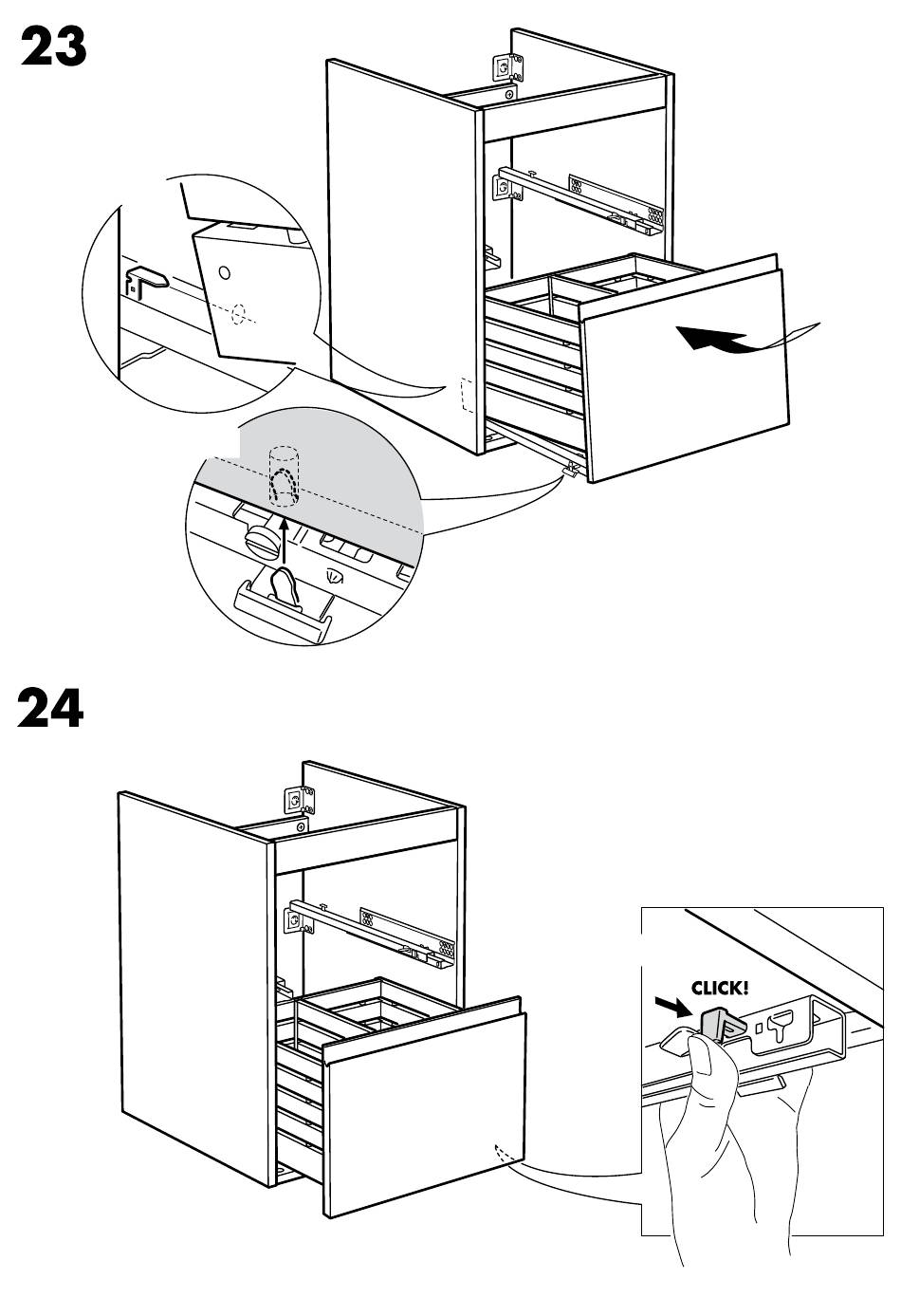 23

24

CLICK!